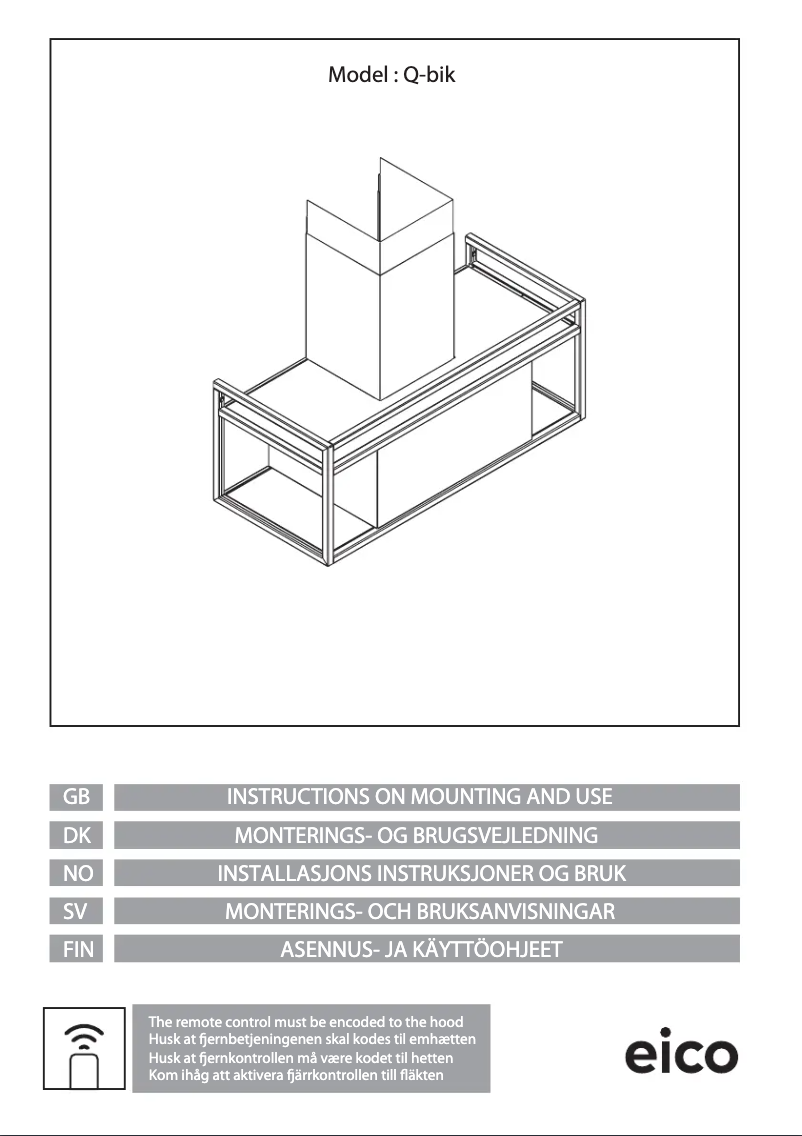 Model : Q-bik

GB INSTRUCTIONS ON MOUNTING AND USE
DK MONTERINGS- OG BRUGSVEJLEDNING
NO INSTALLASJONS INSTRUKSJONER OG BRUK
SV MONTERINGS- OCH BRUKSANVISNINGAR
FIN ASENNUS- JA KÄYTTÖOHJEET

The remote control must be encoded to the hood
Husk at fjernbetjeningenen skal kodes til emhætten
Husk at fjernkontrollen må være kodet til hetten
Kom ihåg att aktivera fjärrkontrollen till fläkten

eico