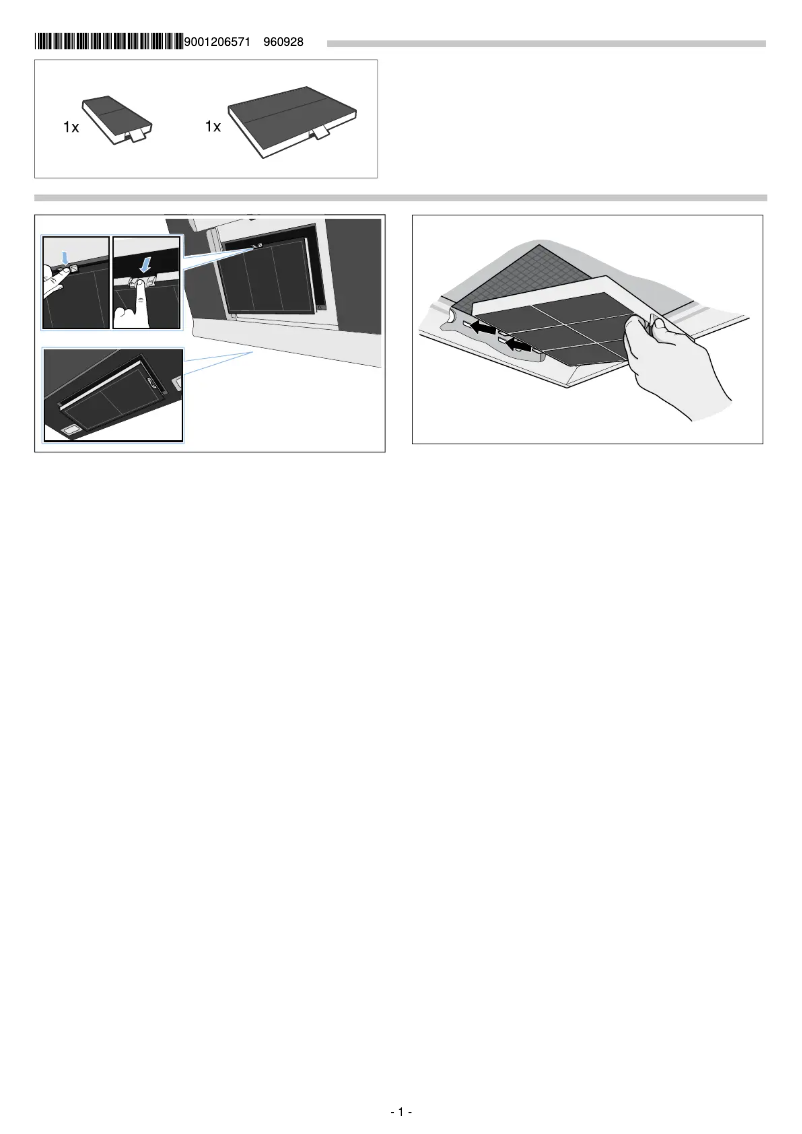 9001206571 960928

1x

1x

- 1 -