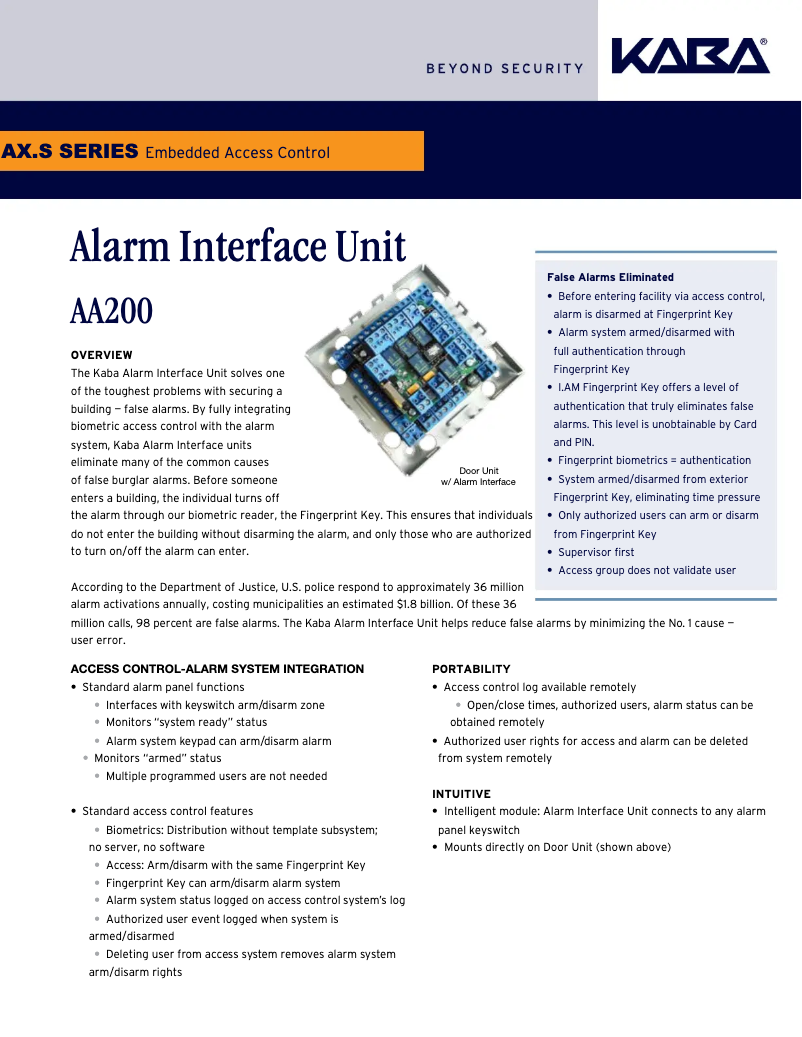 BEYOND SECURITY

KABA®

AX.S SERIES Embedded Access Control

Alarm Interface Unit

AA200

OVERVIEW

The Kaba Alarm Interface Unit solves one of the toughest problems with securing a building — false alarms. By fully integrating biometric access control with the alarm system, Kaba Alarm Interface units eliminate many of the common causes of false burglar alarms. Before someone enters a building, the individual turns off the alarm through our biometric reader, the Fingerprint Key. This ensures that individuals do not enter the building without disarming the alarm, and only those who are authorized to turn on/off the alarm can enter.

Door Unit
w/ Alarm Interface

According to the Department of Justice, U.S. police respond to approximately 36 million alarm activations annually, costing municipalities an estimated $1.8 billion. Of these 36 million calls, 98 percent are false alarms. The Kaba Alarm Interface Unit helps reduce false alarms by minimizing the No. 1 cause — user error.

False Alarms Eliminated
• Before entering facility via access control, alarm is disarmed at Fingerprint Key
• Alarm system armed/disarmed with full authentication through Fingerprint Key
• I.AM Fingerprint Key offers a level of authentication that truly eliminates false alarms. This level is unobtainable by Card and PIN.
• Fingerprint biometrics = authentication
• System armed/disarmed from exterior Fingerprint Key, eliminating time pressure
• Only authorized users can arm or disarm from Fingerprint Key
• Supervisor first
• Access group does not validate user

ACCESS CONTROL-ALARM SYSTEM INTEGRATION
• Standard alarm panel functions
• Interfaces with keyswitch arm/disarm zone
• Monitors "system ready" status
• Alarm system keypad can arm/disarm alarm
• Monitors "armed" status
• Multiple programmed users are not needed

• Standard access control features
• Biometrics: Distribution without template subsystem; no server, no software
• Access: Arm/disarm with the same Fingerprint Key
• Fingerprint Key can arm/disarm alarm system
• Alarm system status logged on access control system's log
• Authorized user event logged when system is armed/disarmed
• Deleting user from access system removes alarm system arm/disarm rights

PORTABILITY
• Access control log available remotely
• Open/close times, authorized users, alarm status can be obtained remotely
• Authorized user rights for access and alarm can be deleted from system remotely

INTUITIVE
• Intelligent module: Alarm Interface Unit connects to any alarm panel keyswitch
• Mounts directly on Door Unit (shown above)