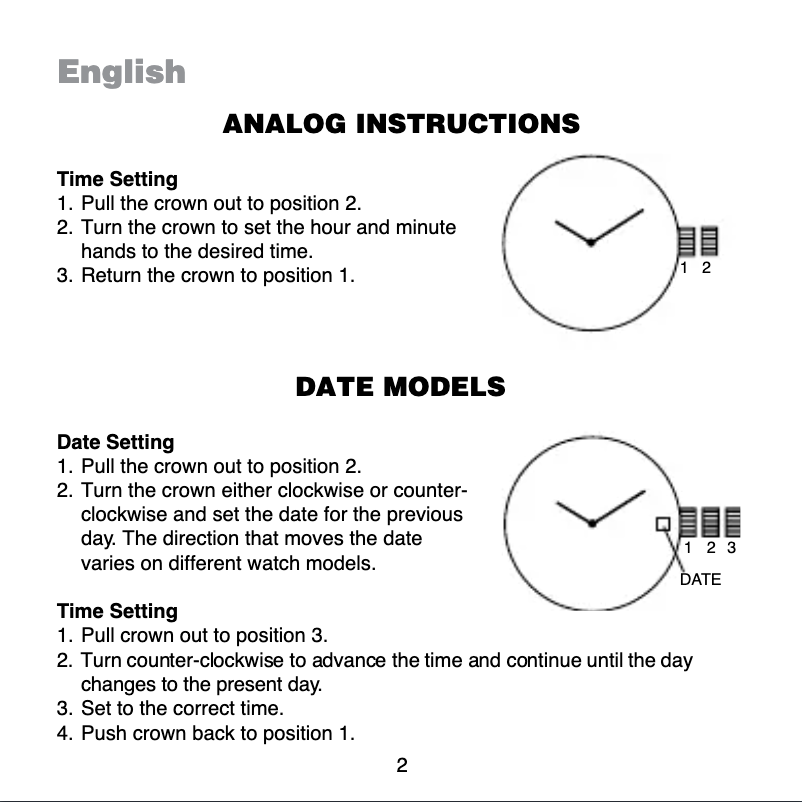 English

ANALOG INSTRUCTIONS

Time Setting
1. Pull the crown out to position 2.
2. Turn the crown to set the hour and minute hands to the desired time.
3. Return the crown to position 1.

1 2

DATE MODELS

Date Setting
1. Pull the crown out to position 2.
2. Turn the crown either clockwise or counter-clockwise and set the date for the previous day. The direction that moves the date varies on different watch models.

1 2 3
DATE

Time Setting
1. Pull crown out to position 3.
2. Turn counter-clockwise to advance the time and continue until the day changes to the present day.
3. Set to the correct time.
4. Push crown back to position 1.

2