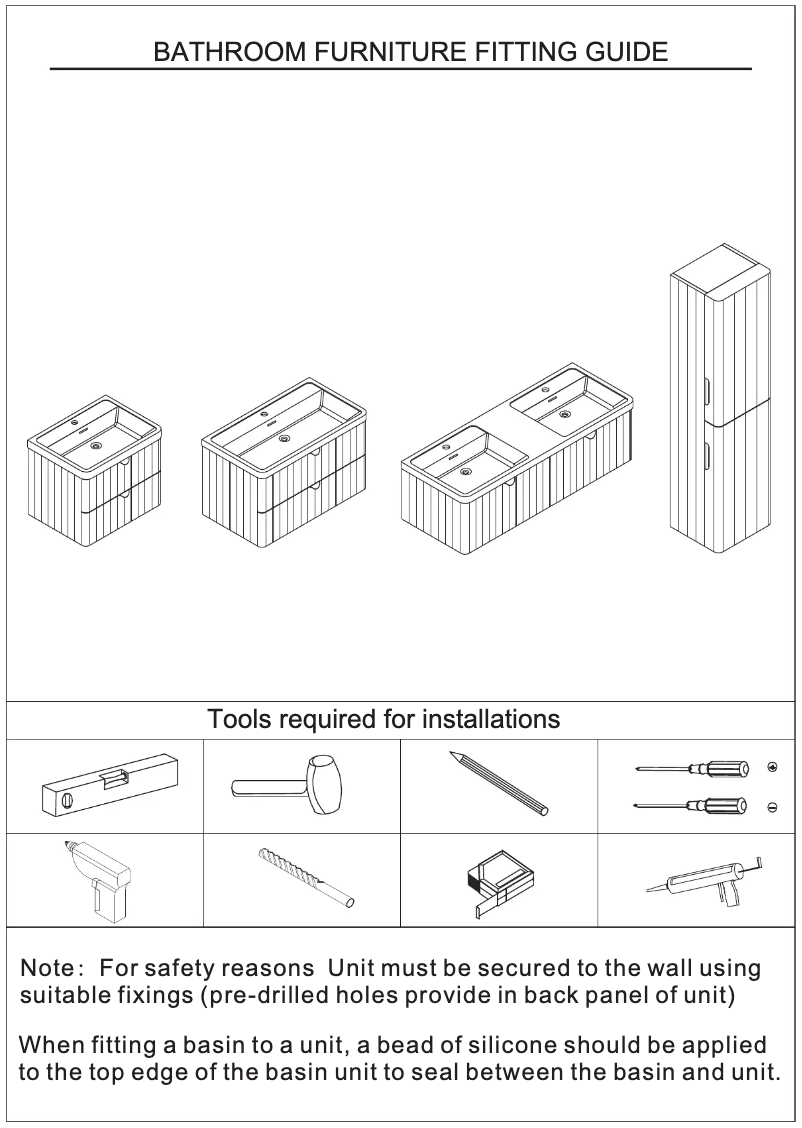 BATHROOM FURNITURE FITTING GUIDE

Tools required for installations

Note: For safety reasons Unit must be secured to the wall using suitable fixings (pre-drilled holes provide in back panel of unit)

When fitting a basin to a unit, a bead of silicone should be applied to the top edge of the basin unit to seal between the basin and unit.