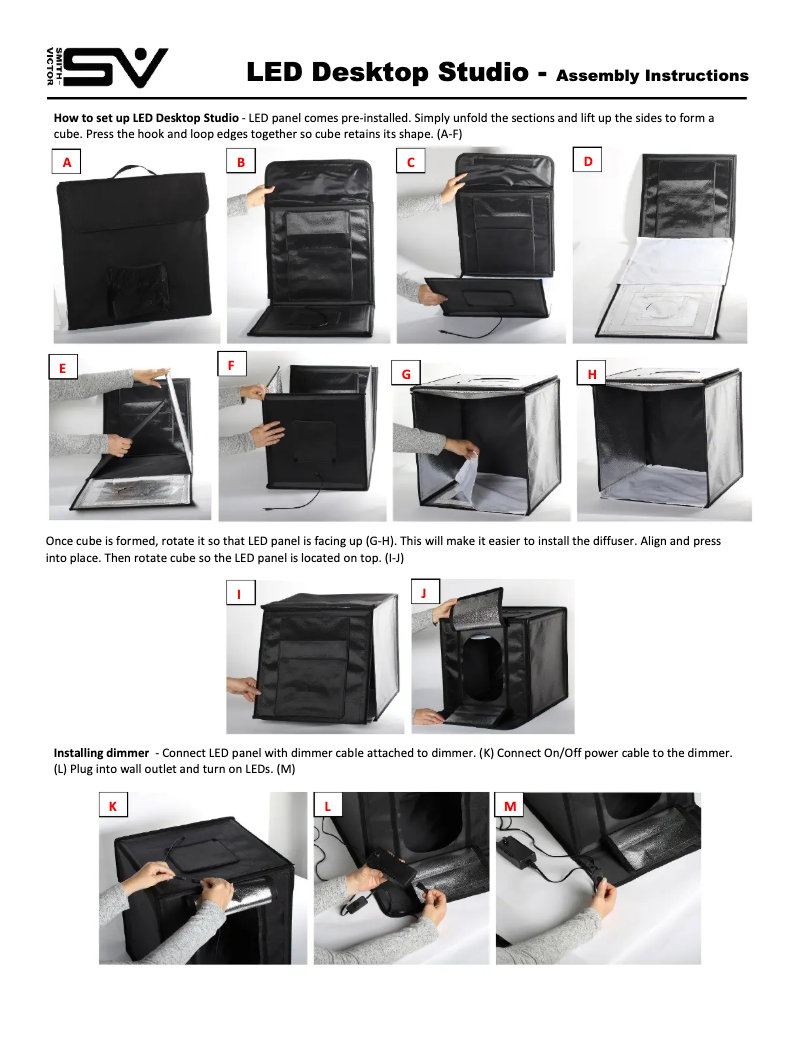 SMITH-VICTOR SV

LED Desktop Studio - Assembly Instructions

How to set up LED Desktop Studio - LED panel comes pre-installed. Simply unfold the sections and lift up the sides to form a cube. Press the hook and loop edges together so cube retains its shape. (A-F)

A

B

C

D

E

F

G

H

Once cube is formed, rotate it so that LED panel is facing up (G-H). This will make it easier to install the diffuser. Align and press into place. Then rotate cube so the LED panel is located on top. (I-J)

I

J

Installing dimmer - Connect LED panel with dimmer cable attached to dimmer. (K) Connect On/Off power cable to the dimmer. (L) Plug into wall outlet and turn on LEDs. (M)

K

L

M