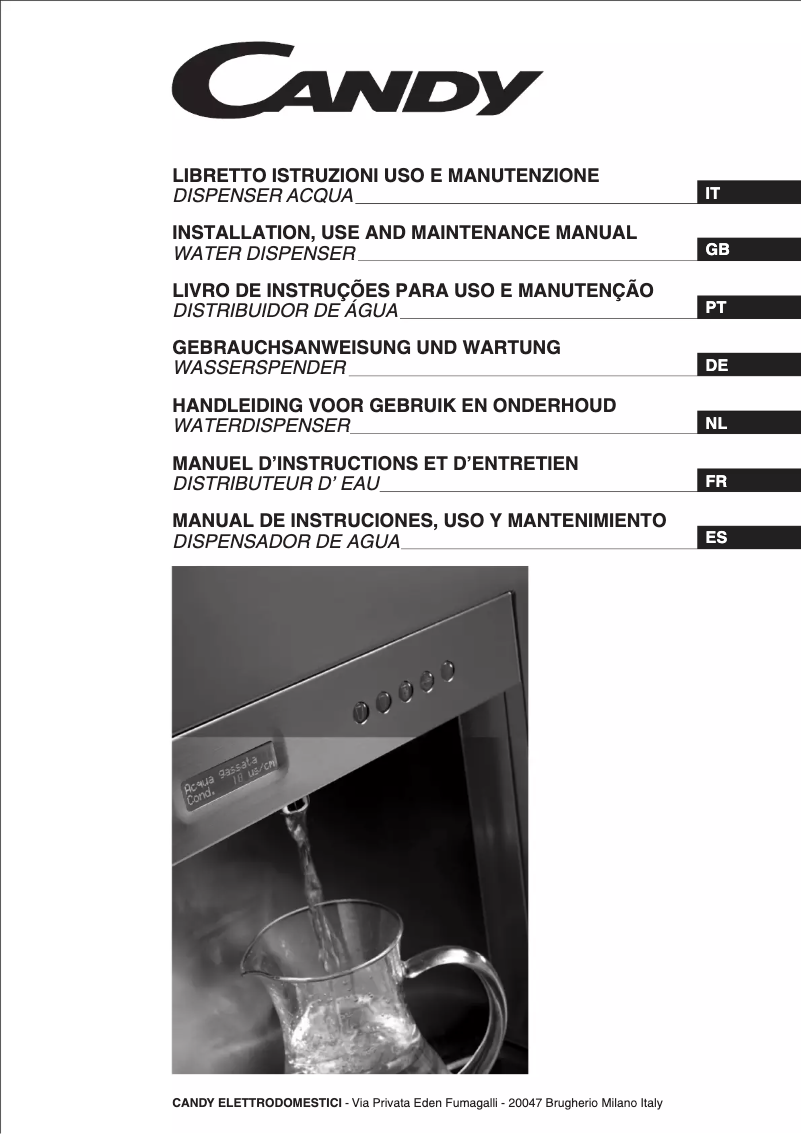 CANDY

LIBRETTO ISTRUZIONI USO E MANUTENZIONE
DISPENSER ACQUA
IT

INSTALLATION, USE AND MAINTENANCE MANUAL
WATER DISPENSER
GB

LIVRO DE INSTRUÇÕES PARA USO E MANUTENÇÃO
DISTRIBUIDOR DE ÁGUA
PT

GEBRAUCHSANWEISUNG UND WARTUNG
WASSERSPENDER
DE

HANDLEIDING VOOR GEBRUIK EN ONDERHOUD
WATERDISPENSER
NL

MANUEL D'INSTRUCTIONS ET D'ENTRETIEN
DISTRIBUTEUR D' EAU
FR

MANUAL DE INSTRUCIONES, USO Y MANTENIMIENTO
DISPENSADOR DE AGUA
ES

Acqua gassata
Cond. 10 uS/cm

CANDY ELETTRODOMESTICI - Via Privata Eden Fumagalli - 20047 Brugherio Milano Italy