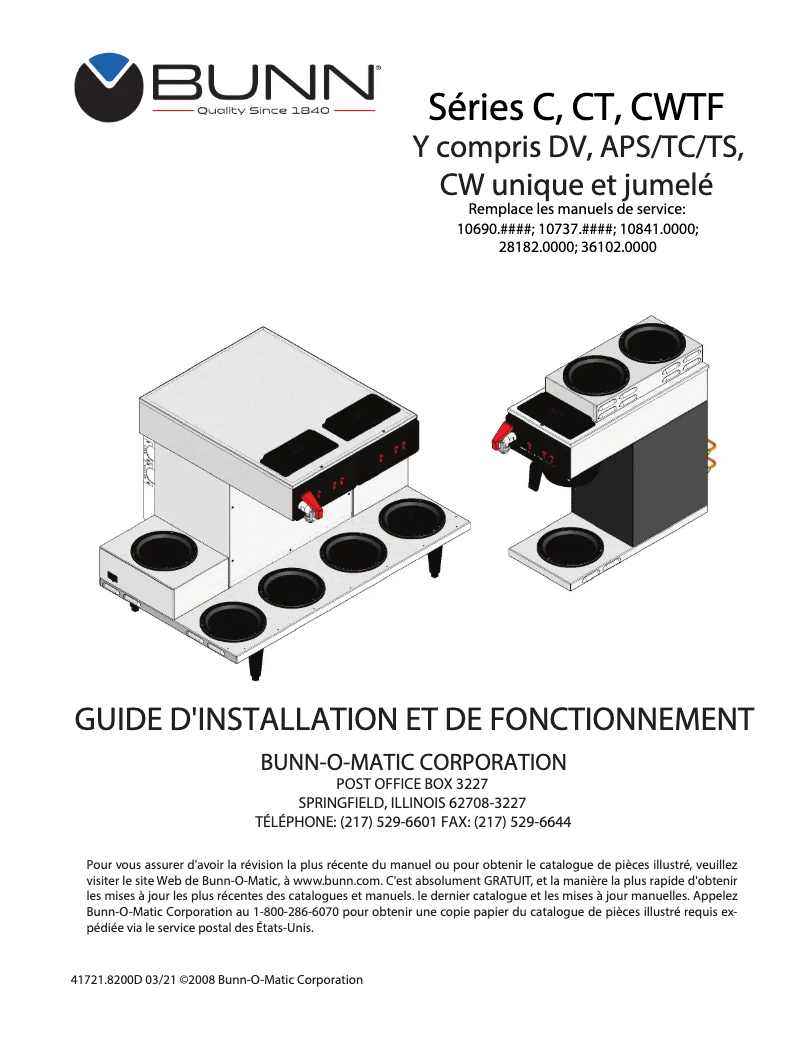 BUNN®
Quality Since 1840

Séries C, CT, CWTF
Y compris DV, APS/TC/TS, CW unique et jumelé
Remplace les manuels de service: 10690.####; 10737.####; 10841.0000; 28182.0000; 36102.0000

GUIDE D'INSTALLATION ET DE FONCTIONNEMENT

BUNN-O-MATIC CORPORATION
POST OFFICE BOX 3227
SPRINGFIELD, ILLINOIS 62708-3227
TÉLÉPHONE: (217) 529-6601 FAX: (217) 529-6644

Pour vous assurer d'avoir la révision la plus récente du manuel ou pour obtenir le catalogue de pièces illustré, veuillez visiter le site Web de Bunn-O-Matic, à www.bunn.com. C'est absolument GRATUIT, et la manière la plus rapide d'obtenir les mises à jour les plus récentes des catalogues et manuels. le dernier catalogue et les mises à jour manuelles. Appelez Bunn-O-Matic Corporation au 1-800-286-6070 pour obtenir une copie papier du catalogue de pièces illustré requis expédiée via le service postal des États-Unis.

41721.8200D 03/21 ©2008 Bunn-O-Matic Corporation