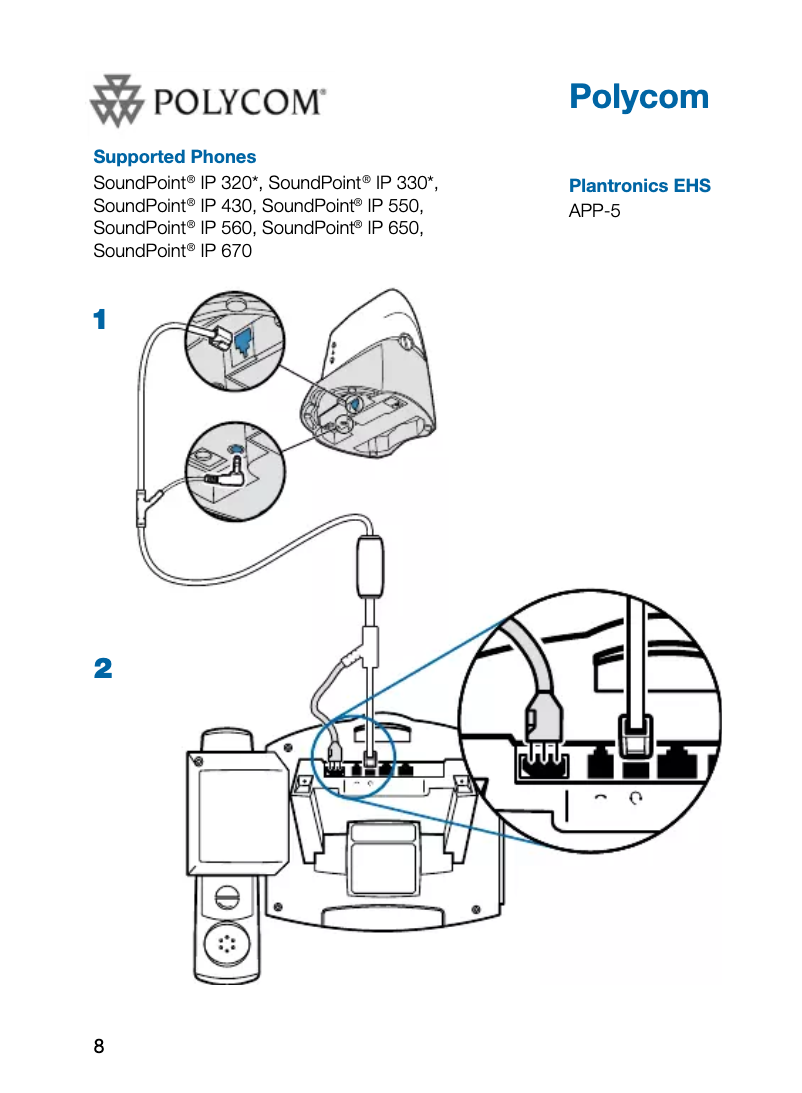 POLYCOM®

Polycom

Supported Phones
SoundPoint® IP 320*, SoundPoint® IP 330*, SoundPoint® IP 430, SoundPoint® IP 550, SoundPoint® IP 560, SoundPoint® IP 650, SoundPoint® IP 670

Plantronics EHS
APP-5

1

2

8