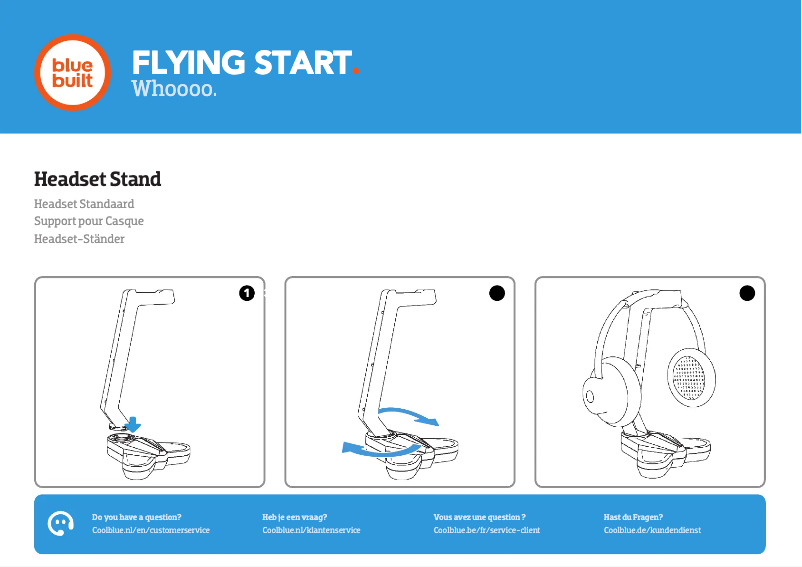 blue built

FLYING START.
Whoooo.

Headset Stand

Headset Standaard
Support pour Casque
Headset-Ständer

1

Do you have a question?
Coolblue.nl/en/customerservice

Heb je een vraag?
Coolblue.nl/klantenservice

Vous avez une question ?
Coolblue.be/fr/service-client

Hast du Fragen?
Coolblue.de/kundendienst