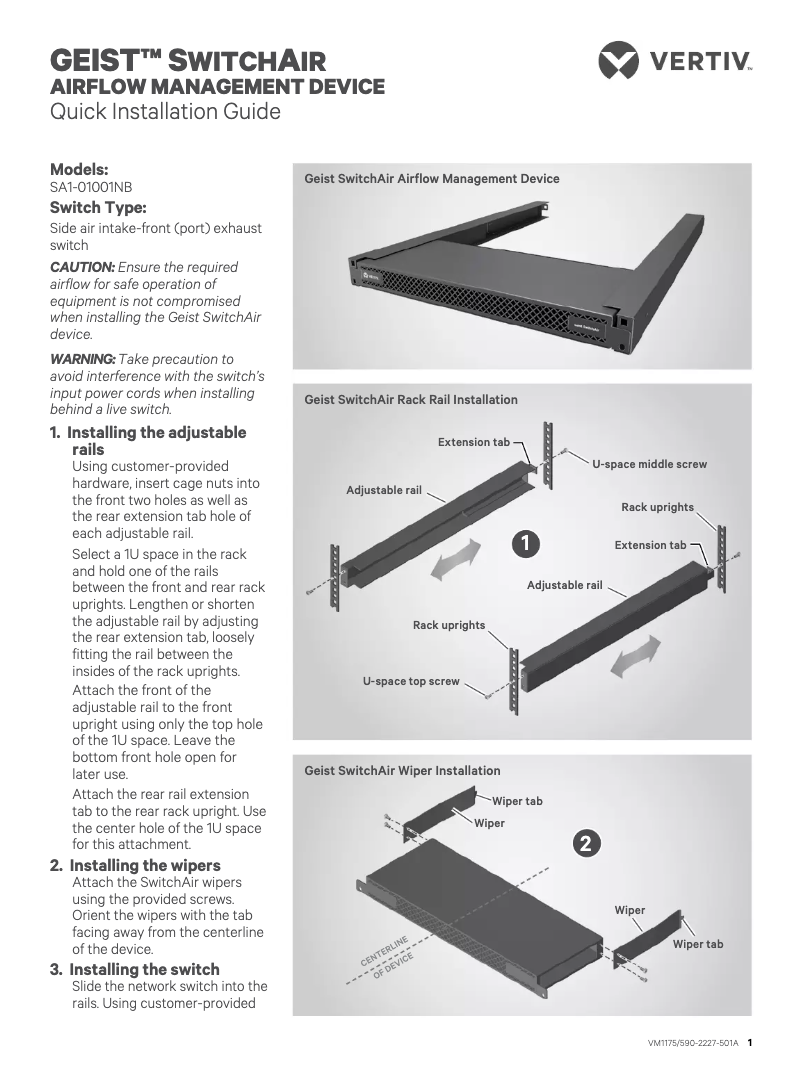 GEIST™ SWITCHAIR
AIRFLOW MANAGEMENT DEVICE
Quick Installation Guide

VERTIV™

Models:
SA1-01001NB

Switch Type:
Side air intake-front (port) exhaust switch

CAUTION: Ensure the required airflow for safe operation of equipment is not compromised when installing the Geist SwitchAir device.

WARNING: Take precaution to avoid interference with the switch's input power cords when installing behind a live switch.

1. Installing the adjustable rails
Using customer-provided hardware, insert cage nuts into the front two holes as well as the rear extension tab hole of each adjustable rail.

Select a 1U space in the rack and hold one of the rails between the front and rear rack uprights. Lengthen or shorten the adjustable rail by adjusting the rear extension tab, loosely fitting the rail between the insides of the rack uprights.

Attach the front of the adjustable rail to the front upright using only the top hole of the 1U space. Leave the bottom front hole open for later use.

Attach the rear rail extension tab to the rear rack upright. Use the center hole of the 1U space for this attachment.

2. Installing the wipers
Attach the SwitchAir wipers using the provided screws. Orient the wipers with the tab facing away from the centerline of the device.

3. Installing the switch
Slide the network switch into the rails. Using customer-provided

Geist SwitchAir Airflow Management Device

Geist SwitchAir Rack Rail Installation

Extension tab
U-space middle screw
Adjustable rail
Rack uprights
1
Extension tab
Adjustable rail
Rack uprights
U-space top screw

Geist SwitchAir Wiper Installation

Wiper tab
Wiper
2
Wiper
Wiper tab
CENTERLINE OF DEVICE

VM1175/590-2227-501A 1