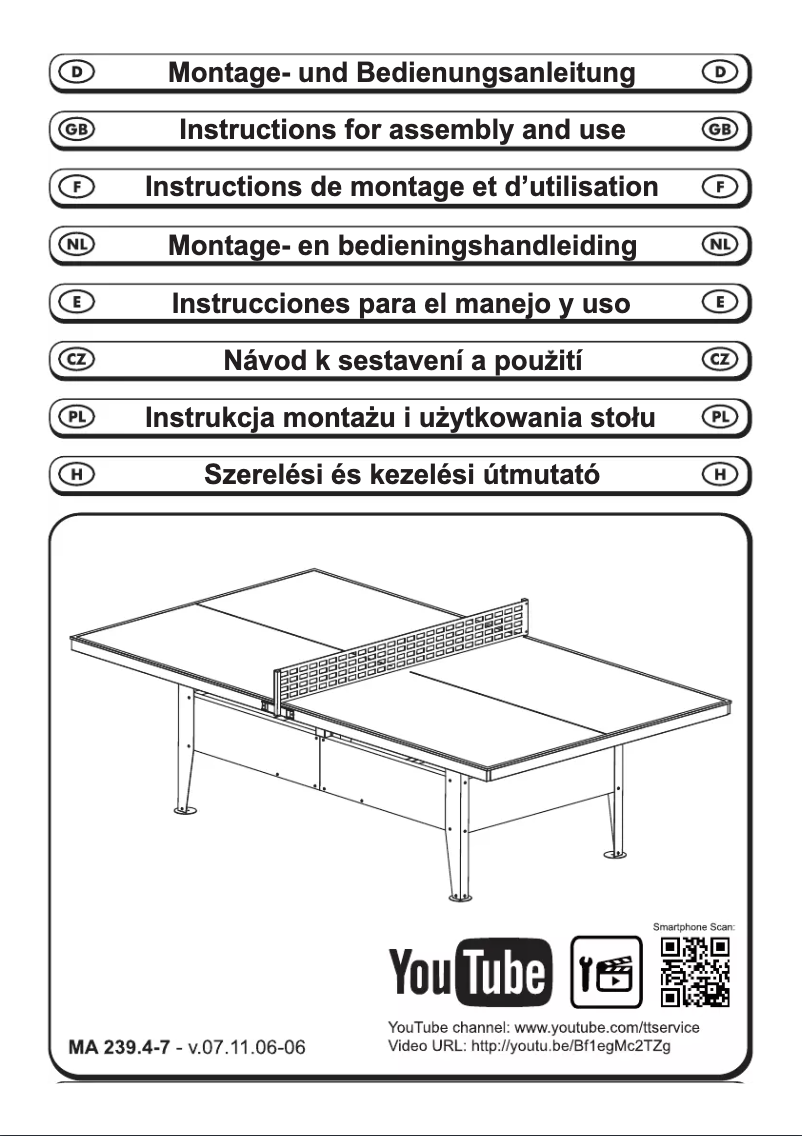 D Montage- und Bedienungsanleitung D

GB Instructions for assembly and use GB

F Instructions de montage et d'utilisation F

NL Montage- en bedieningshandleiding NL

E Instrucciones para el manejo y uso E

CZ Návod k sestavení a použití CZ

PL Instrukcja montażu i użytkowania stołu PL

H Szerelési és kezelési útmutató H

Smartphone Scan:

YouTube

YouTube channel: www.youtube.com/ttservice
Video URL: http://youtu.be/Bf1egMc2TZg

MA 239.4-7 - v.07.11.06-06