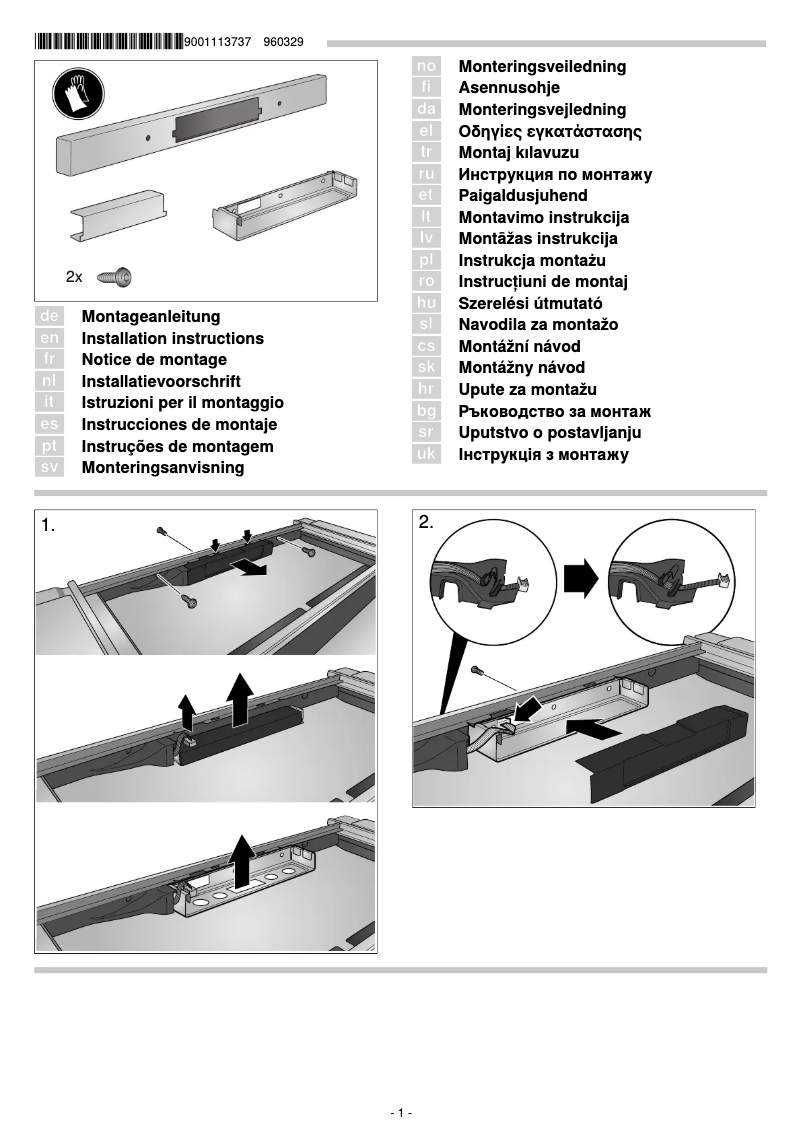 9001113737 960329

2x

de Montageanleitung
en Installation instructions
fr Notice de montage
nl Installatievoorschrift
it Istruzioni per il montaggio
es Instrucciones de montaje
pt Instruções de montagem
sv Monteringsanvisning

no Monteringsveiledning
fi Asennusohje
da Monteringsvejledning
el Οδηγίες εγκατάστασης
tr Montaj kılavuzu
ru Инструкция по монтажу
et Paigaldusjuhend
lt Montavimo instrukcija
lv Montāžas instrukcija
pl Instrukcja montażu
ro Instrucțiuni de montaj
hu Szerelési útmutató
sl Navodila za montažo
cs Montážní návod
sk Montážny návod
hr Upute za montažu
bg Ръководство за монтаж
sr Uputstvo o postavljanju
uk Інструкція з монтажу

1.

2.

- 1 -