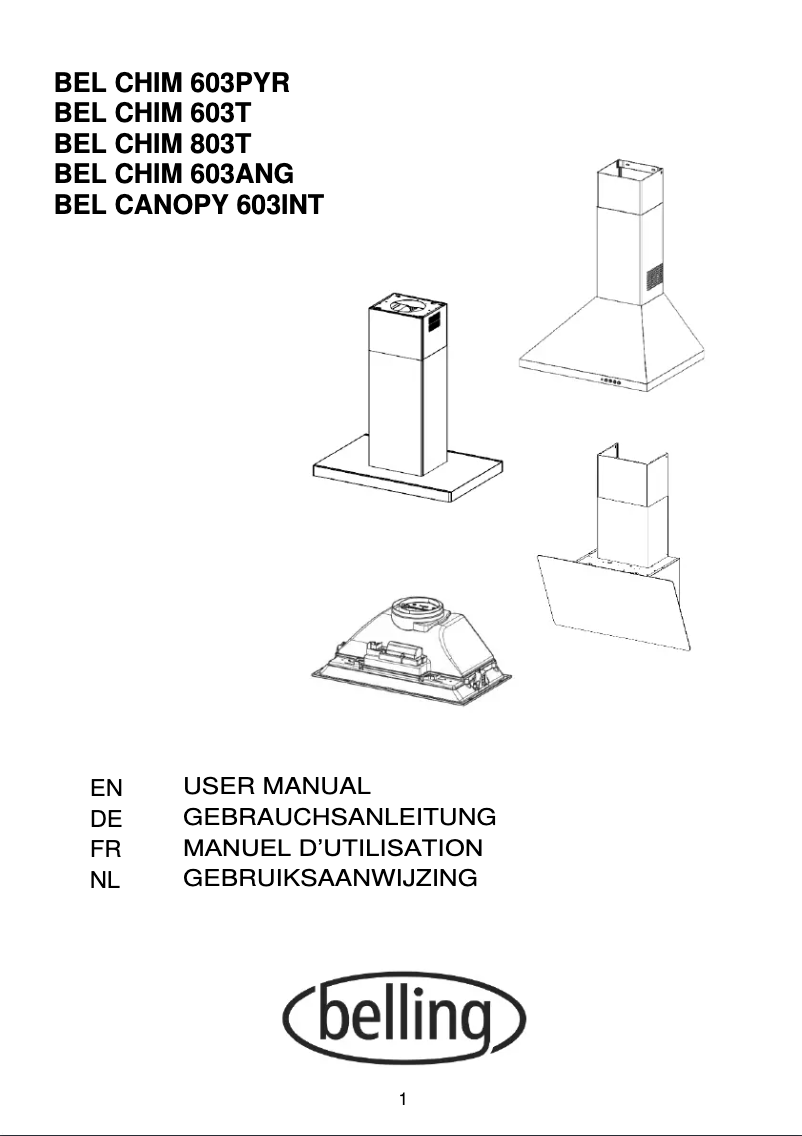 BEL CHIM 603PYR
BEL CHIM 603T
BEL CHIM 803T
BEL CHIM 603ANG
BEL CANOPY 603INT

EN USER MANUAL
DE GEBRAUCHSANLEITUNG
FR MANUEL D'UTILISATION
NL GEBRUIKSAANWIJZING

belling

1