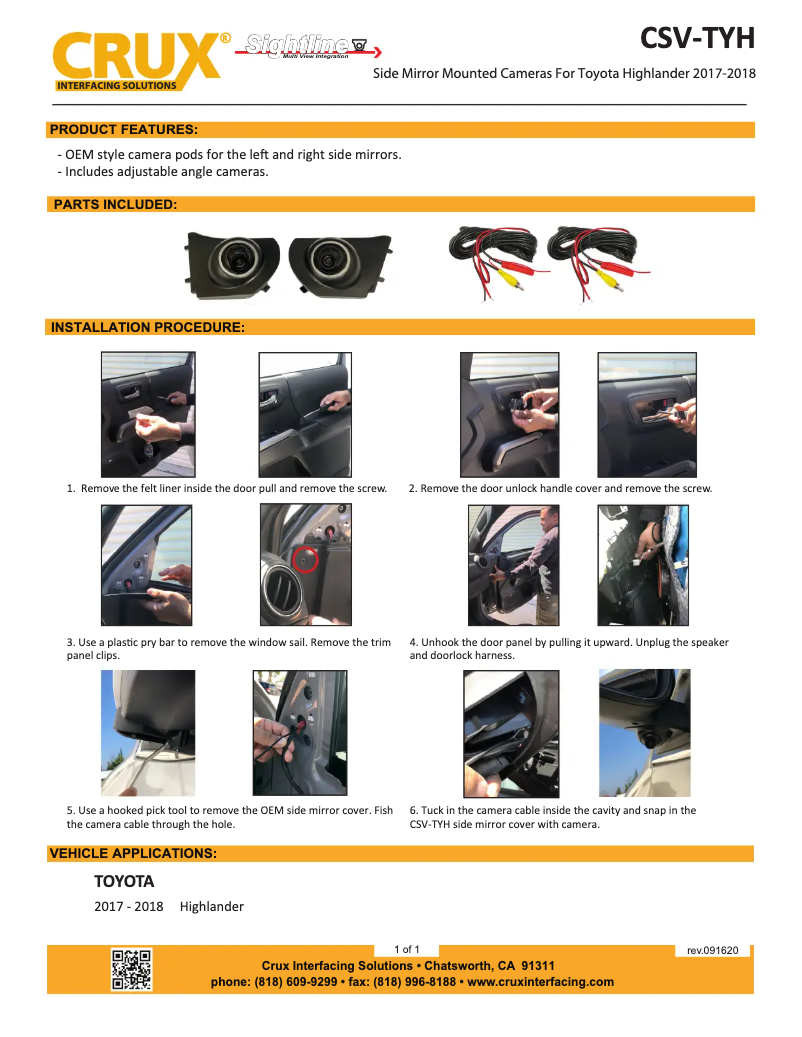 CRUX®
INTERFACING SOLUTIONS
Sightline
Multi View Integration

CSV-TYH

Side Mirror Mounted Cameras For Toyota Highlander 2017-2018

PRODUCT FEATURES:

- OEM style camera pods for the left and right side mirrors.
- Includes adjustable angle cameras.

PARTS INCLUDED:

INSTALLATION PROCEDURE:

1. Remove the felt liner inside the door pull and remove the screw.

2. Remove the door unlock handle cover and remove the screw.

3. Use a plastic pry bar to remove the window sail. Remove the trim panel clips.

4. Unhook the door panel by pulling it upward. Unplug the speaker and doorlock harness.

5. Use a hooked pick tool to remove the OEM side mirror cover. Fish the camera cable through the hole.

6. Tuck in the camera cable inside the cavity and snap in the CSV-TYH side mirror cover with camera.

VEHICLE APPLICATIONS:

TOYOTA

2017 - 2018 Highlander

1 of 1

rev.091620

Crux Interfacing Solutions • Chatsworth, CA 91311
phone: (818) 609-9299 • fax: (818) 996-8188 • www.cruxinterfacing.com