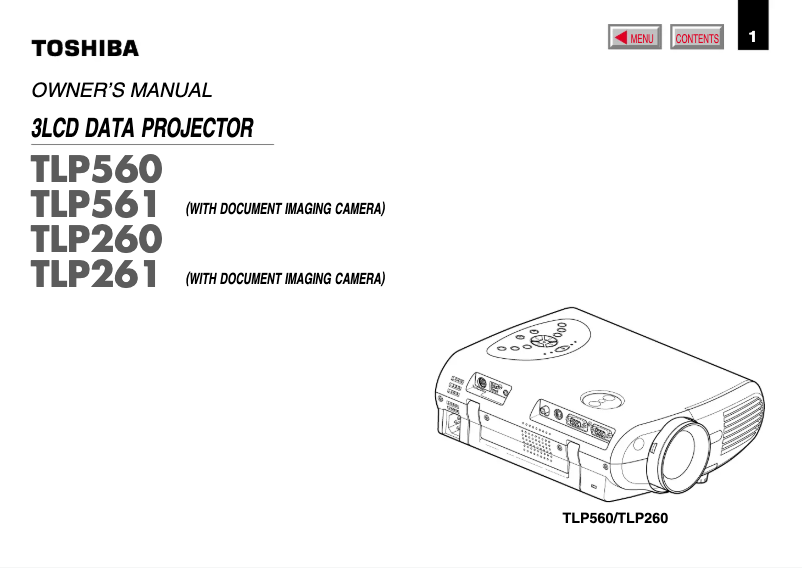 MENU CONTENTS 1

TOSHIBA

OWNER'S MANUAL

3LCD DATA PROJECTOR

TLP560
TLP561 (WITH DOCUMENT IMAGING CAMERA)
TLP260
TLP261 (WITH DOCUMENT IMAGING CAMERA)

TLP560/TLP260