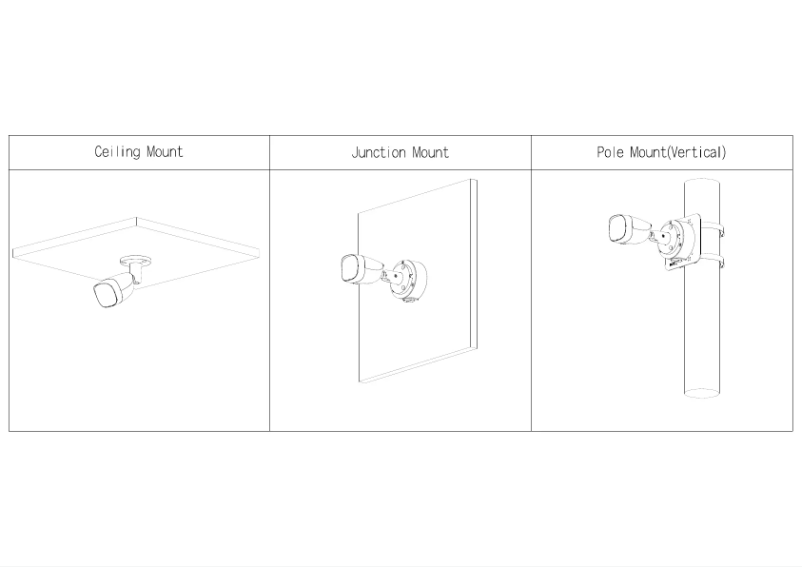 | Ceiling Mount | Junction Mount | Pole Mount(Vertical) |
|---|---|---|
| | | |