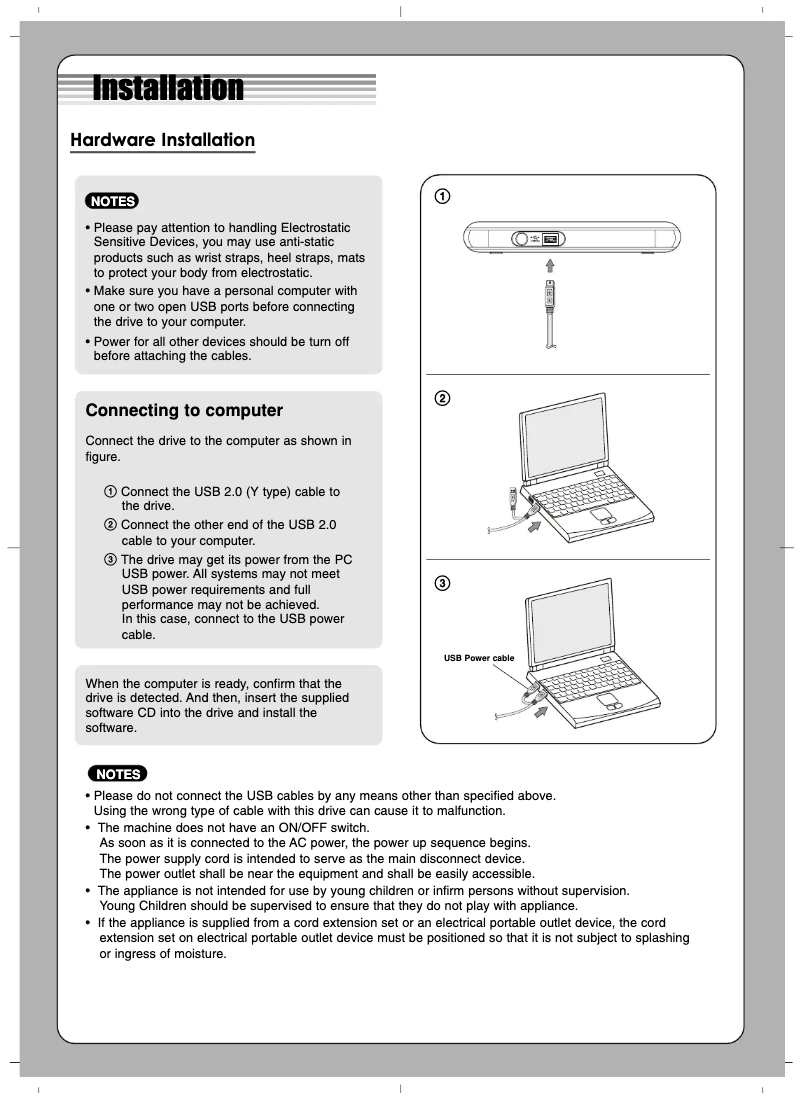 Installation

Hardware Installation

NOTES

• Please pay attention to handling Electrostatic Sensitive Devices, you may use anti-static products such as wrist straps, heel straps, mats to protect your body from electrostatic.
• Make sure you have a personal computer with one or two open USB ports before connecting the drive to your computer.
• Power for all other devices should be turn off before attaching the cables.

Connecting to computer

Connect the drive to the computer as shown in figure.

① Connect the USB 2.0 (Y type) cable to the drive.
② Connect the other end of the USB 2.0 cable to your computer.
③ The drive may get its power from the PC USB power. All systems may not meet USB power requirements and full performance may not be achieved.
In this case, connect to the USB power cable.

When the computer is ready, confirm that the drive is detected. And then, insert the supplied software CD into the drive and install the software.

①

②

③

USB Power cable

NOTES

• Please do not connect the USB cables by any means other than specified above.
Using the wrong type of cable with this drive can cause it to malfunction.
• The machine does not have an ON/OFF switch.
As soon as it is connected to the AC power, the power up sequence begins.
The power supply cord is intended to serve as the main disconnect device.
The power outlet shall be near the equipment and shall be easily accessible.
• The appliance is not intended for use by young children or infirm persons without supervision.
Young Children should be supervised to ensure that they do not play with appliance.
• If the appliance is supplied from a cord extension set or an electrical portable outlet device, the cord extension set on electrical portable outlet device must be positioned so that it is not subject to splashing or ingress of moisture.