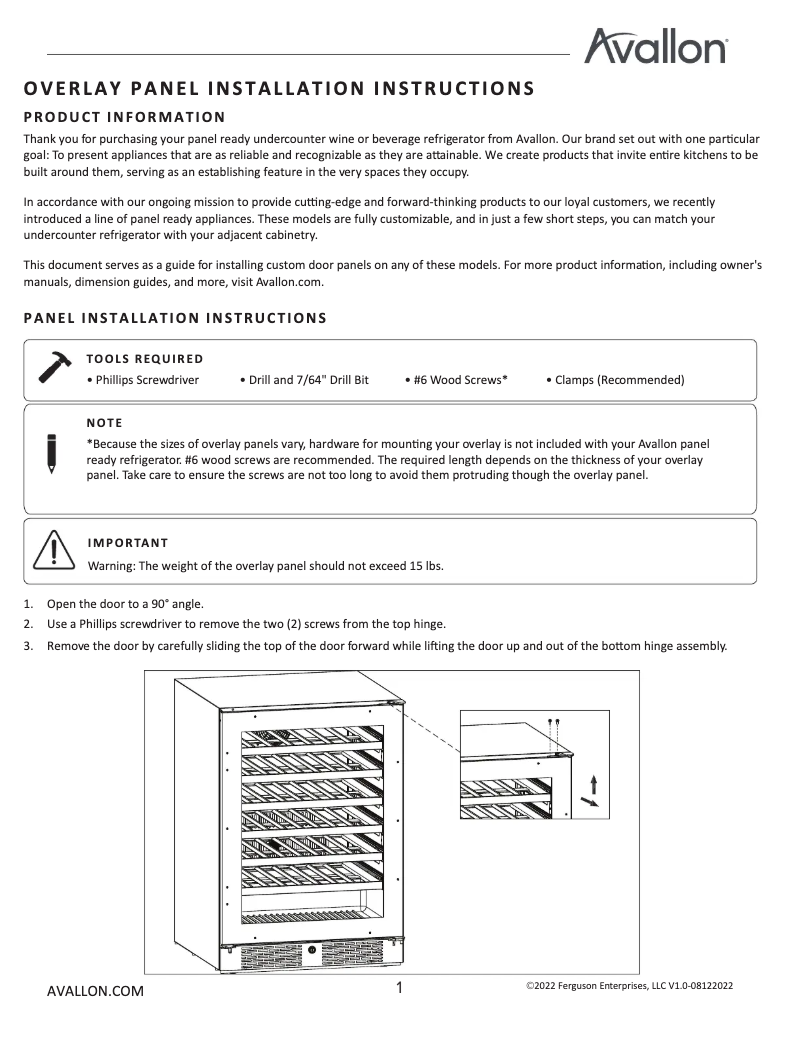 Avallon

OVERLAY PANEL INSTALLATION INSTRUCTIONS

PRODUCT INFORMATION

Thank you for purchasing your panel ready undercounter wine or beverage refrigerator from Avallon. Our brand set out with one particular goal: To present appliances that are as reliable and recognizable as they are attainable. We create products that invite entire kitchens to be built around them, serving as an establishing feature in the very spaces they occupy.

In accordance with our ongoing mission to provide cutting-edge and forward-thinking products to our loyal customers, we recently introduced a line of panel ready appliances. These models are fully customizable, and in just a few short steps, you can match your undercounter refrigerator with your adjacent cabinetry.

This document serves as a guide for installing custom door panels on any of these models. For more product information, including owner's manuals, dimension guides, and more, visit Avallon.com.

PANEL INSTALLATION INSTRUCTIONS

TOOLS REQUIRED
• Phillips Screwdriver • Drill and 7/64" Drill Bit • #6 Wood Screws* • Clamps (Recommended)

NOTE
*Because the sizes of overlay panels vary, hardware for mounting your overlay is not included with your Avallon panel ready refrigerator. #6 wood screws are recommended. The required length depends on the thickness of your overlay panel. Take care to ensure the screws are not too long to avoid them protruding though the overlay panel.

IMPORTANT
Warning: The weight of the overlay panel should not exceed 15 lbs.

1. Open the door to a 90° angle.
2. Use a Phillips screwdriver to remove the two (2) screws from the top hinge.
3. Remove the door by carefully sliding the top of the door forward while lifting the door up and out of the bottom hinge assembly.

AVALLON.COM 1 ©2022 Ferguson Enterprises, LLC V1.0-08122022