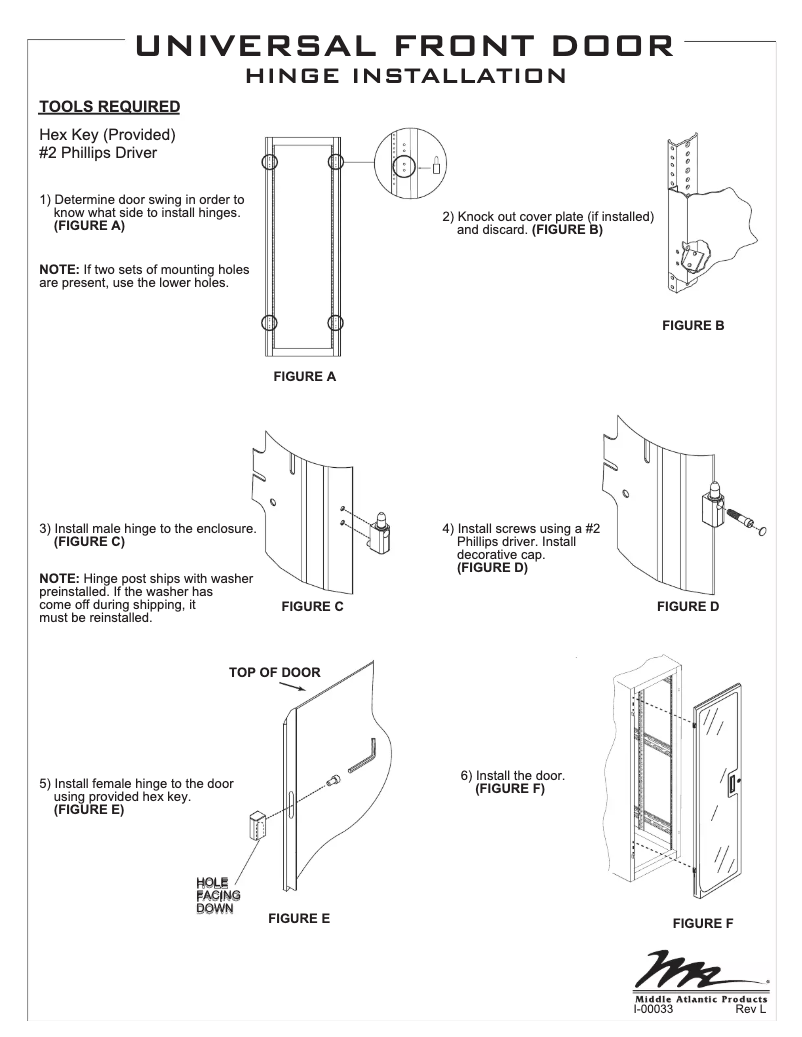 UNIVERSAL FRONT DOOR
HINGE INSTALLATION

TOOLS REQUIRED

Hex Key (Provided)
#2 Phillips Driver

1) Determine door swing in order to know what side to install hinges. (FIGURE A)

NOTE: If two sets of mounting holes are present, use the lower holes.

FIGURE A

2) Knock out cover plate (if installed) and discard. (FIGURE B)

FIGURE B

3) Install male hinge to the enclosure. (FIGURE C)

NOTE: Hinge post ships with washer preinstalled. If the washer has come off during shipping, it must be reinstalled.

FIGURE C

4) Install screws using a #2 Phillips driver. Install decorative cap. (FIGURE D)

FIGURE D

TOP OF DOOR

5) Install female hinge to the door using provided hex key. (FIGURE E)

HOLE FACING DOWN

FIGURE E

6) Install the door. (FIGURE F)

FIGURE F

Middle Atlantic Products
I-00033 Rev L