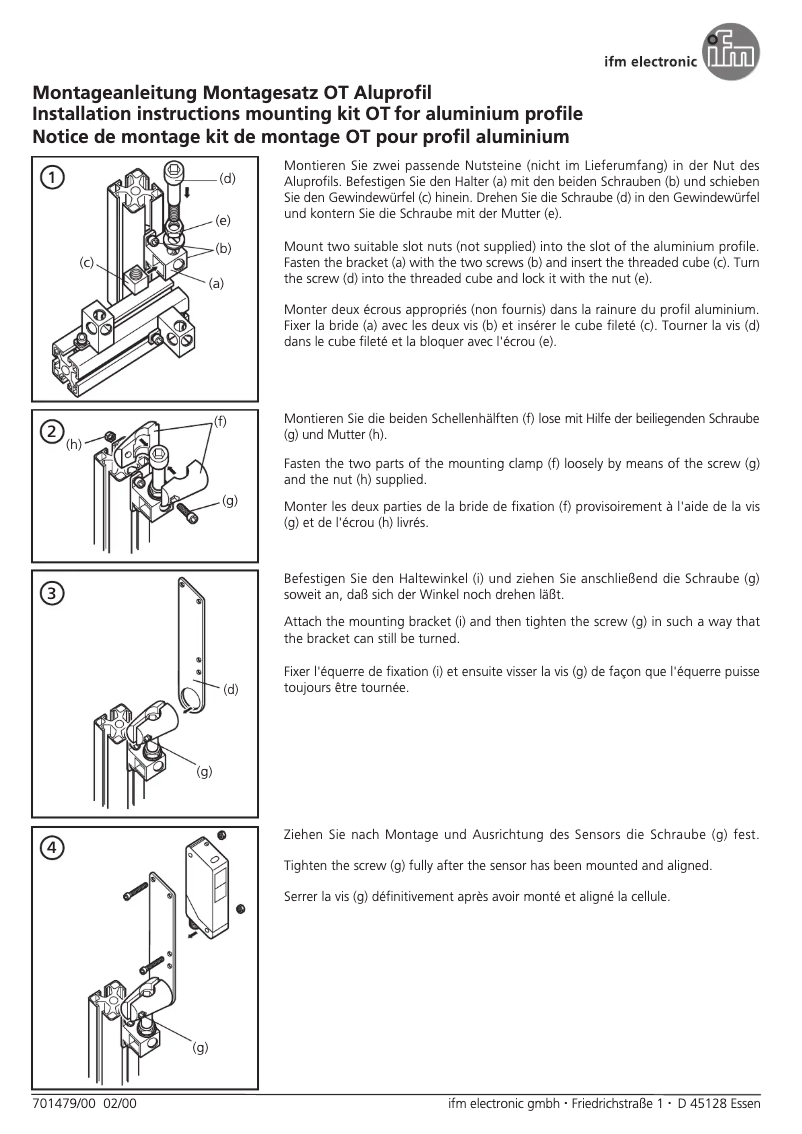 ifm electronic ifm

Montageanleitung Montagesatz OT Aluprofil
Installation instructions mounting kit OT for aluminium profile
Notice de montage kit de montage OT pour profil aluminium

1
(d)
(e)
(b)
(c)
(a)

Montieren Sie zwei passende Nutsteine (nicht im Lieferumfang) in der Nut des Aluprofils. Befestigen Sie den Halter (a) mit den beiden Schrauben (b) und schieben Sie den Gewindewürfel (c) hinein. Drehen Sie die Schraube (d) in den Gewindewürfel und kontern Sie die Schraube mit der Mutter (e).

Mount two suitable slot nuts (not supplied) into the slot of the aluminium profile. Fasten the bracket (a) with the two screws (b) and insert the threaded cube (c). Turn the screw (d) into the threaded cube and lock it with the nut (e).

Monter deux écrous appropriés (non fournis) dans la rainure du profil aluminium. Fixer la bride (a) avec les deux vis (b) et insérer le cube fileté (c). Tourner la vis (d) dans le cube fileté et la bloquer avec l'écrou (e).

2
(f)
(h)
(g)

Montieren Sie die beiden Schellenhälften (f) lose mit Hilfe der beiliegenden Schraube (g) und Mutter (h).

Fasten the two parts of the mounting clamp (f) loosely by means of the screw (g) and the nut (h) supplied.

Monter les deux parties de la bride de fixation (f) provisoirement à l'aide de la vis (g) et de l'écrou (h) livrés.

3
(d)
(g)

Befestigen Sie den Haltewinkel (i) und ziehen Sie anschließend die Schraube (g) soweit an, daß sich der Winkel noch drehen läßt.

Attach the mounting bracket (i) and then tighten the screw (g) in such a way that the bracket can still be turned.

Fixer l'équerre de fixation (i) et ensuite visser la vis (g) de façon que l'équerre puisse toujours être tournée.

4
(g)

Ziehen Sie nach Montage und Ausrichtung des Sensors die Schraube (g) fest.

Tighten the screw (g) fully after the sensor has been mounted and aligned.

Serrer la vis (g) définitivement après avoir monté et aligné la cellule.

701479/00 02/00
ifm electronic gmbh • Friedrichstraße 1 • D 45128 Essen