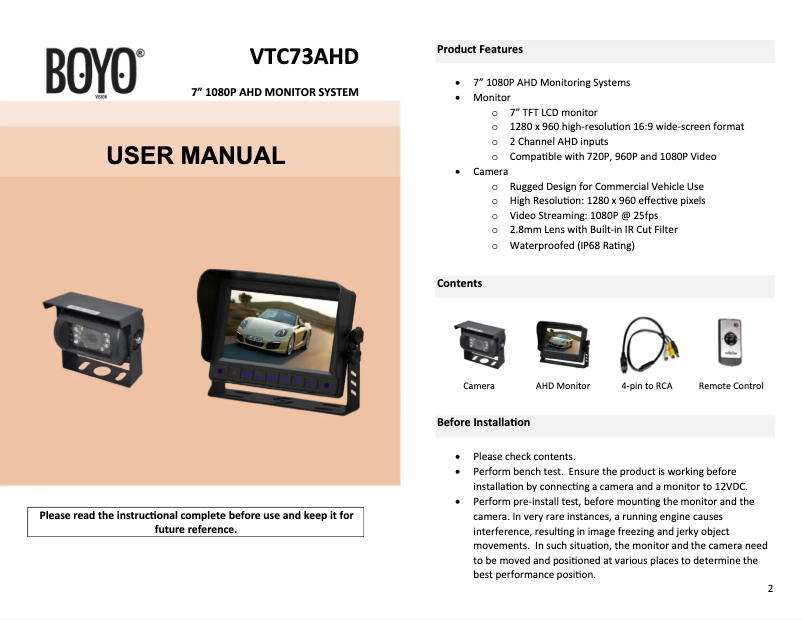 BOYO®
VISION

VTC73AHD

7" 1080P AHD MONITOR SYSTEM

USER MANUAL

Please read the instructional complete before use and keep it for future reference.

Product Features

- 7" 1080P AHD Monitoring Systems
- Monitor
  - 7" TFT LCD monitor
  - 1280 x 960 high-resolution 16:9 wide-screen format
  - 2 Channel AHD inputs
  - Compatible with 720P, 960P and 1080P Video
- Camera
  - Rugged Design for Commercial Vehicle Use
  - High Resolution: 1280 x 960 effective pixels
  - Video Streaming: 1080P @ 25fps
  - 2.8mm Lens with Built-in IR Cut Filter
  - Waterproofed (IP68 Rating)

Contents

Camera
AHD Monitor
4-pin to RCA
Remote Control

Before Installation

- Please check contents.
- Perform bench test. Ensure the product is working before installation by connecting a camera and a monitor to 12VDC.
- Perform pre-install test, before mounting the monitor and the camera. In very rare instances, a running engine causes interference, resulting in image freezing and jerky object movements. In such situation, the monitor and the camera need to be moved and positioned at various places to determine the best performance position.

2