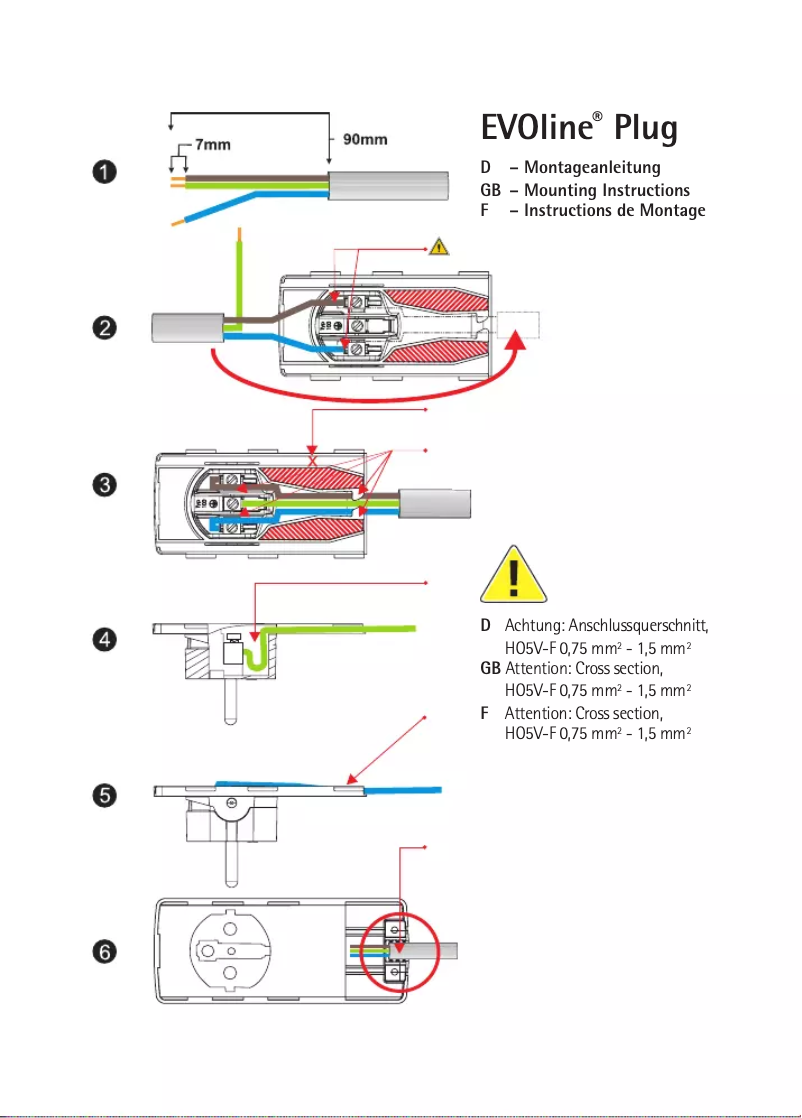 EVOline® Plug

D – Montageanleitung
GB – Mounting Instructions
F – Instructions de Montage

1
7mm
90mm

2

3

4

5

6

D Achtung: Anschlussquerschnitt, HO5V-F 0,75 mm$^2$ - 1,5 mm$^2$
GB Attention: Cross section, HO5V-F 0,75 mm$^2$ - 1,5 mm$^2$
F Attention: Cross section, HO5V-F 0,75 mm$^2$ - 1,5 mm$^2$