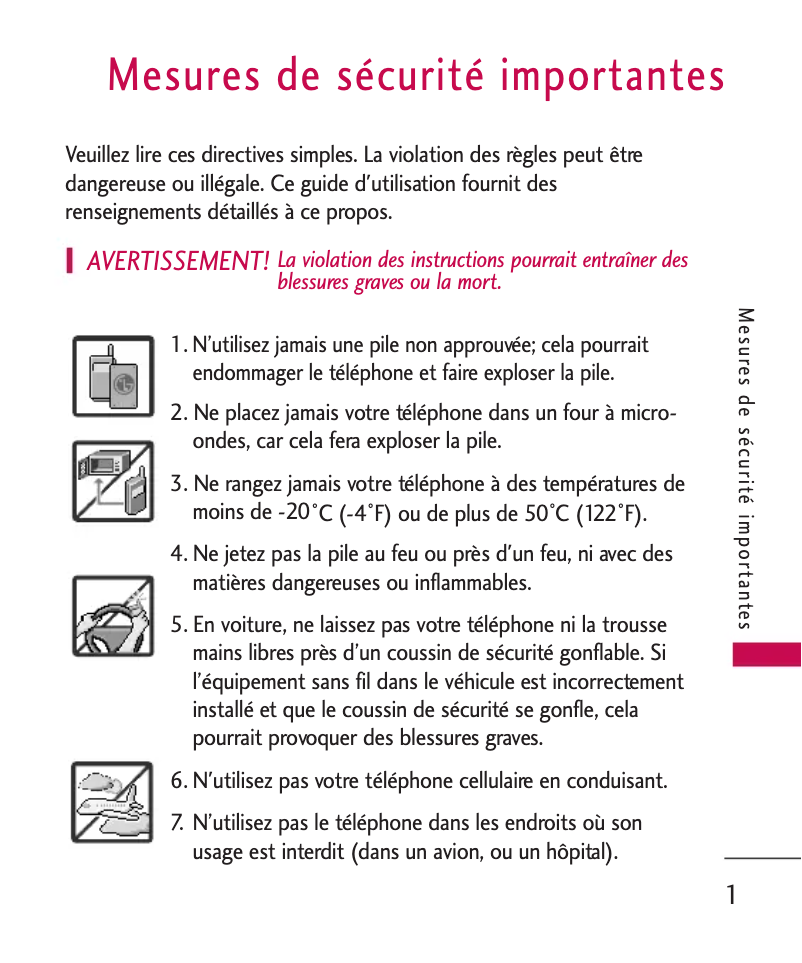 Mesures de sécurité importantes

Veuillez lire ces directives simples. La violation des règles peut être dangereuse ou illégale. Ce guide d'utilisation fournit des renseignements détaillés à ce propos.

AVERTISSEMENT! La violation des instructions pourrait entraîner des blessures graves ou la mort.

1. N'utilisez jamais une pile non approuvée; cela pourrait endommager le téléphone et faire exploser la pile.

2. Ne placez jamais votre téléphone dans un four à micro-ondes, car cela fera exploser la pile.

3. Ne rangez jamais votre téléphone à des températures de moins de -20°C (-4°F) ou de plus de 50°C (122°F).

4. Ne jetez pas la pile au feu ou près d'un feu, ni avec des matières dangereuses ou inflammables.

5. En voiture, ne laissez pas votre téléphone ni la trousse mains libres près d'un coussin de sécurité gonflable. Si l'équipement sans fil dans le véhicule est incorrectement installé et que le coussin de sécurité se gonfle, cela pourrait provoquer des blessures graves.

6. N'utilisez pas votre téléphone cellulaire en conduisant.

7. N'utilisez pas le téléphone dans les endroits où son usage est interdit (dans un avion, ou un hôpital).

Mesures de sécurité importantes

1