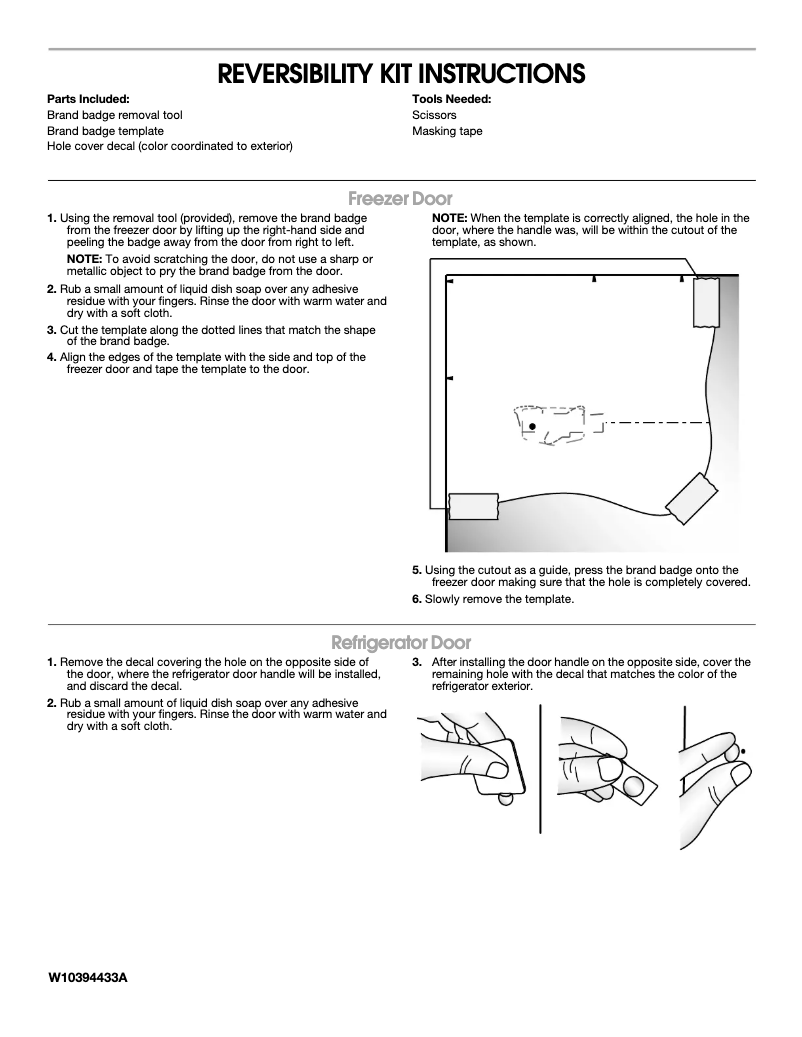 REVERSIBILITY KIT INSTRUCTIONS

Parts Included:
Brand badge removal tool
Brand badge template
Hole cover decal (color coordinated to exterior)

Tools Needed:
Scissors
Masking tape

Freezer Door

1. Using the removal tool (provided), remove the brand badge from the freezer door by lifting up the right-hand side and peeling the badge away from the door from right to left.

NOTE: To avoid scratching the door, do not use a sharp or metallic object to pry the brand badge from the door.

2. Rub a small amount of liquid dish soap over any adhesive residue with your fingers. Rinse the door with warm water and dry with a soft cloth.

3. Cut the template along the dotted lines that match the shape of the brand badge.

4. Align the edges of the template with the side and top of the freezer door and tape the template to the door.

NOTE: When the template is correctly aligned, the hole in the door, where the handle was, will be within the cutout of the template, as shown.

5. Using the cutout as a guide, press the brand badge onto the freezer door making sure that the hole is completely covered.

6. Slowly remove the template.

Refrigerator Door

1. Remove the decal covering the hole on the opposite side of the door, where the refrigerator door handle will be installed, and discard the decal.

2. Rub a small amount of liquid dish soap over any adhesive residue with your fingers. Rinse the door with warm water and dry with a soft cloth.

3. After installing the door handle on the opposite side, cover the remaining hole with the decal that matches the color of the refrigerator exterior.

W10394433A