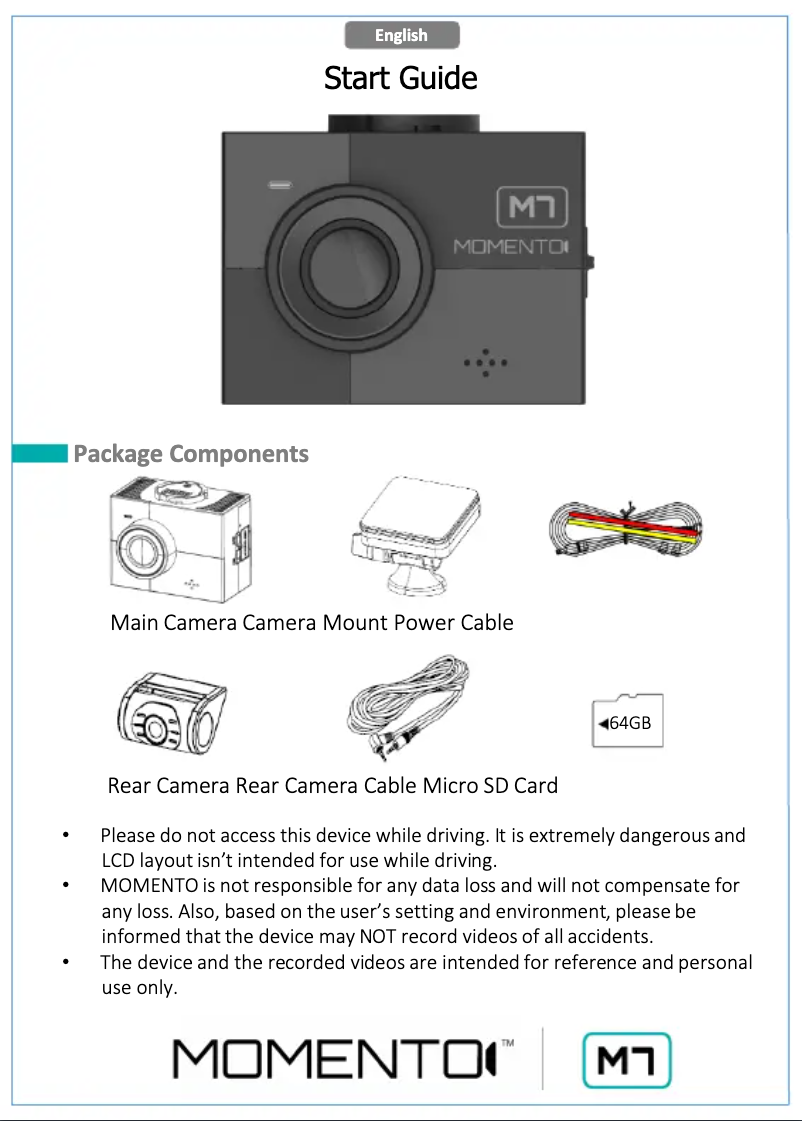 English

Start Guide

M7
MOMENTO

Package Components

Main Camera Camera Mount Power Cable

64GB

Rear Camera Rear Camera Cable Micro SD Card

• Please do not access this device while driving. It is extremely dangerous and LCD layout isn't intended for use while driving.
• MOMENTO is not responsible for any data loss and will not compensate for any loss. Also, based on the user's setting and environment, please be informed that the device may NOT record videos of all accidents.
• The device and the recorded videos are intended for reference and personal use only.

MOMENTO™ M7