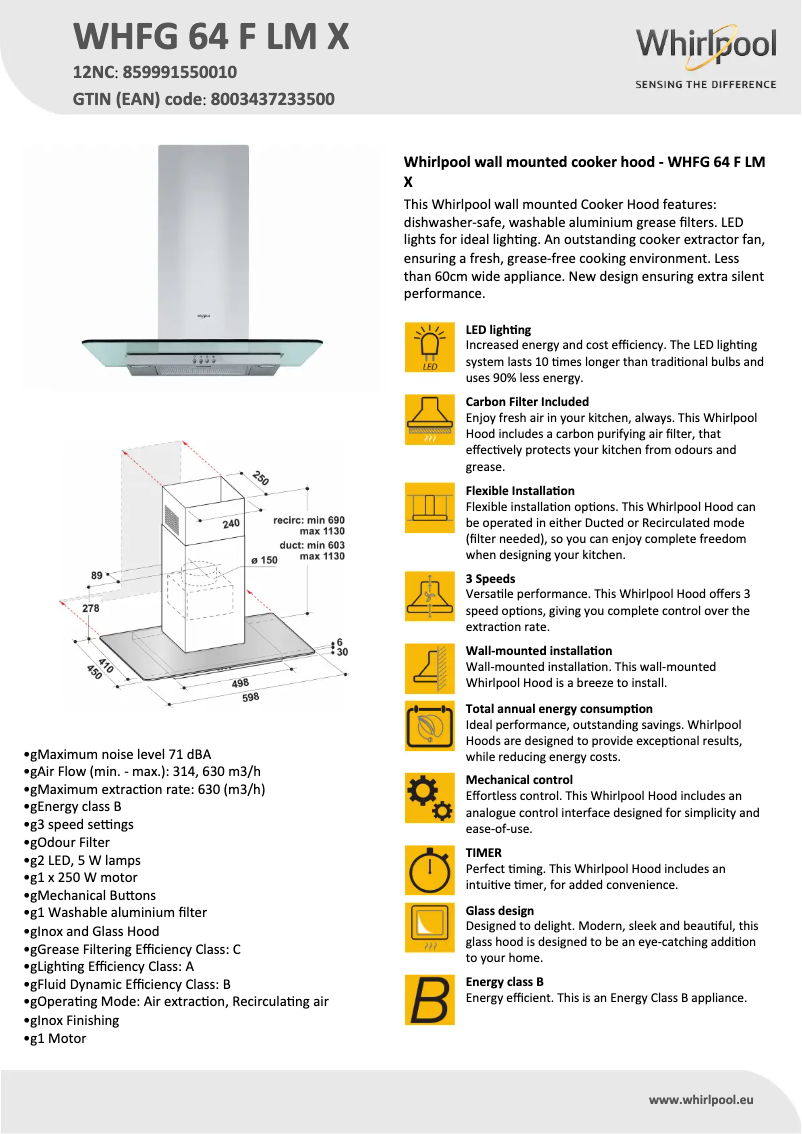 WHFG 64 F LM X
12NC: 859991550010
GTIN (EAN) code: 8003437233500

Whirlpool
SENSING THE DIFFERENCE

Whirlpool

250
240
recirc: min 690
max 1130
duct: min 603
max 1130
ø 150
89
278
6
30
410
450
498
598

•gMaximum noise level 71 dBA
•gAir Flow (min. - max.): 314, 630 m3/h
•gMaximum extraction rate: 630 (m3/h)
•gEnergy class B
•g3 speed settings
•gOdour Filter
•g2 LED, 5 W lamps
•g1 x 250 W motor
•gMechanical Buttons
•g1 Washable aluminium filter
•gInox and Glass Hood
•gGrease Filtering Efficiency Class: C
•gLighting Efficiency Class: A
•gFluid Dynamic Efficiency Class: B
•gOperating Mode: Air extraction, Recirculating air
•gInox Finishing
•g1 Motor

Whirlpool wall mounted cooker hood - WHFG 64 F LM X
This Whirlpool wall mounted Cooker Hood features: dishwasher-safe, washable aluminium grease filters. LED lights for ideal lighting. An outstanding cooker extractor fan, ensuring a fresh, grease-free cooking environment. Less than 60cm wide appliance. New design ensuring extra silent performance.

LED
LED lighting
Increased energy and cost efficiency. The LED lighting system lasts 10 times longer than traditional bulbs and uses 90% less energy.

Carbon Filter Included
Enjoy fresh air in your kitchen, always. This Whirlpool Hood includes a carbon purifying air filter, that effectively protects your kitchen from odours and grease.

Flexible Installation
Flexible installation options. This Whirlpool Hood can be operated in either Ducted or Recirculated mode (filter needed), so you can enjoy complete freedom when designing your kitchen.

3 Speeds
Versatile performance. This Whirlpool Hood offers 3 speed options, giving you complete control over the extraction rate.

Wall-mounted installation
Wall-mounted installation. This wall-mounted Whirlpool Hood is a breeze to install.

Total annual energy consumption
Ideal performance, outstanding savings. Whirlpool Hoods are designed to provide exceptional results, while reducing energy costs.

Mechanical control
Effortless control. This Whirlpool Hood includes an analogue control interface designed for simplicity and ease-of-use.

TIMER
Perfect timing. This Whirlpool Hood includes an intuitive timer, for added convenience.

Glass design
Designed to delight. Modern, sleek and beautiful, this glass hood is designed to be an eye-catching addition to your home.

B
Energy class B
Energy efficient. This is an Energy Class B appliance.

www.whirlpool.eu