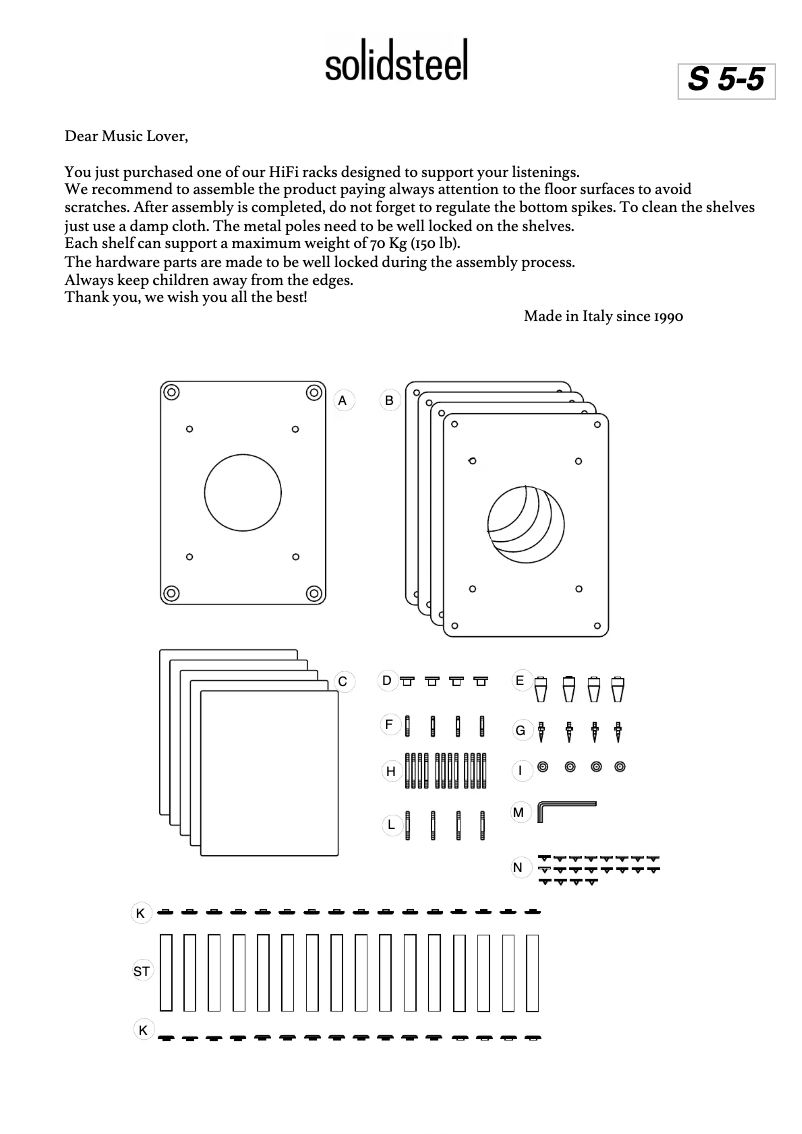 solidsteel

S 5-5

Dear Music Lover,

You just purchased one of our HiFi racks designed to support your listenings.
We recommend to assemble the product paying always attention to the floor surfaces to avoid scratches. After assembly is completed, do not forget to regulate the bottom spikes. To clean the shelves just use a damp cloth. The metal poles need to be well locked on the shelves.
Each shelf can support a maximum weight of 70 Kg (150 lb).
The hardware parts are made to be well locked during the assembly process.
Always keep children away from the edges.
Thank you, we wish you all the best!

Made in Italy since 1990

A
B
C
D
E
F
G
H
I
L
M
N
K
ST
K