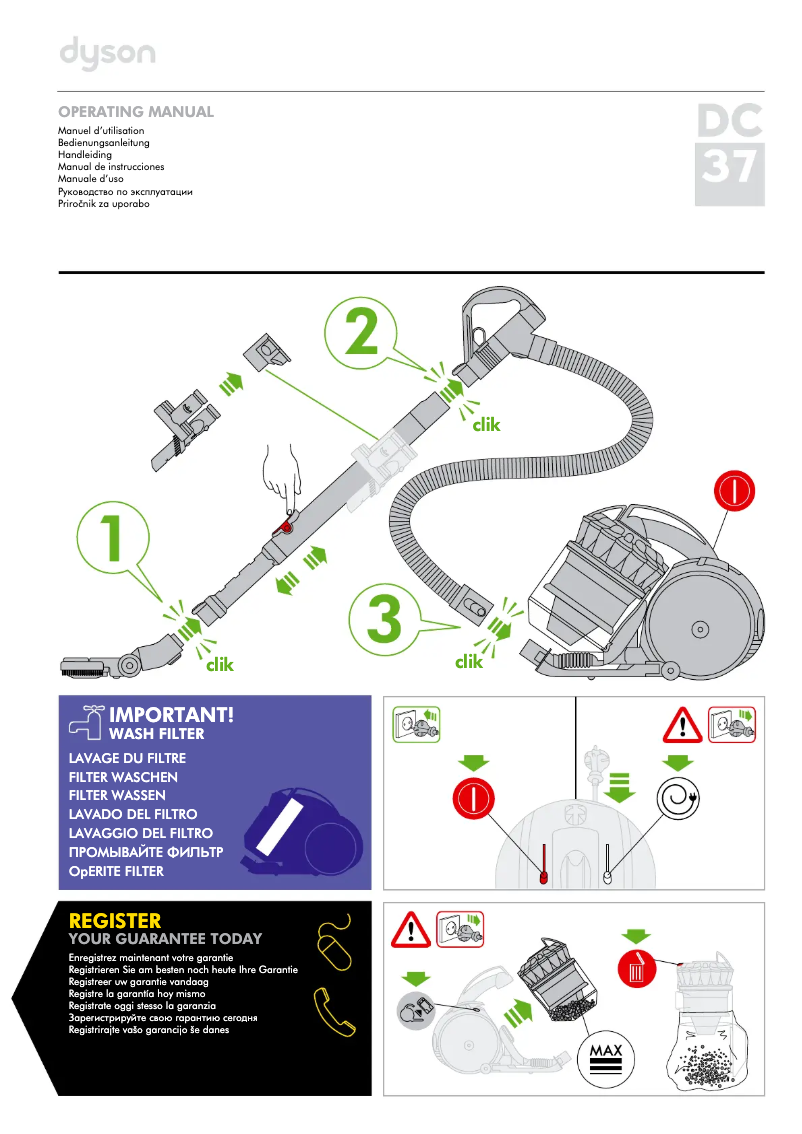 dyson

OPERATING MANUAL
Manuel d'utilisation
Bedienungsanleitung
Handleiding
Manual de instrucciones
Manuale d'uso
Руководство по эксплуатации
Priročnik za uporabo

DC 37

2
clik
1
clik
3
clik

IMPORTANT!
WASH FILTER
LAVAGE DU FILTRE
FILTER WASCHEN
FILTER WASSEN
LAVADO DEL FILTRO
LAVAGGIO DEL FILTRO
ПРОМЫВАЙТЕ ФИЛЬТР
OpERITE FILTER

REGISTER
YOUR GUARANTEE TODAY
Enregistrez maintenant votre garantie
Registrieren Sie am besten noch heute Ihre Garantie
Registreer uw garantie vandaag
Registre la garantía hoy mismo
Registrate oggi stesso la garanzia
Зарегистрируйте свою гарантию сегодня
Registrirajte vašo garancijo še danes

MAX