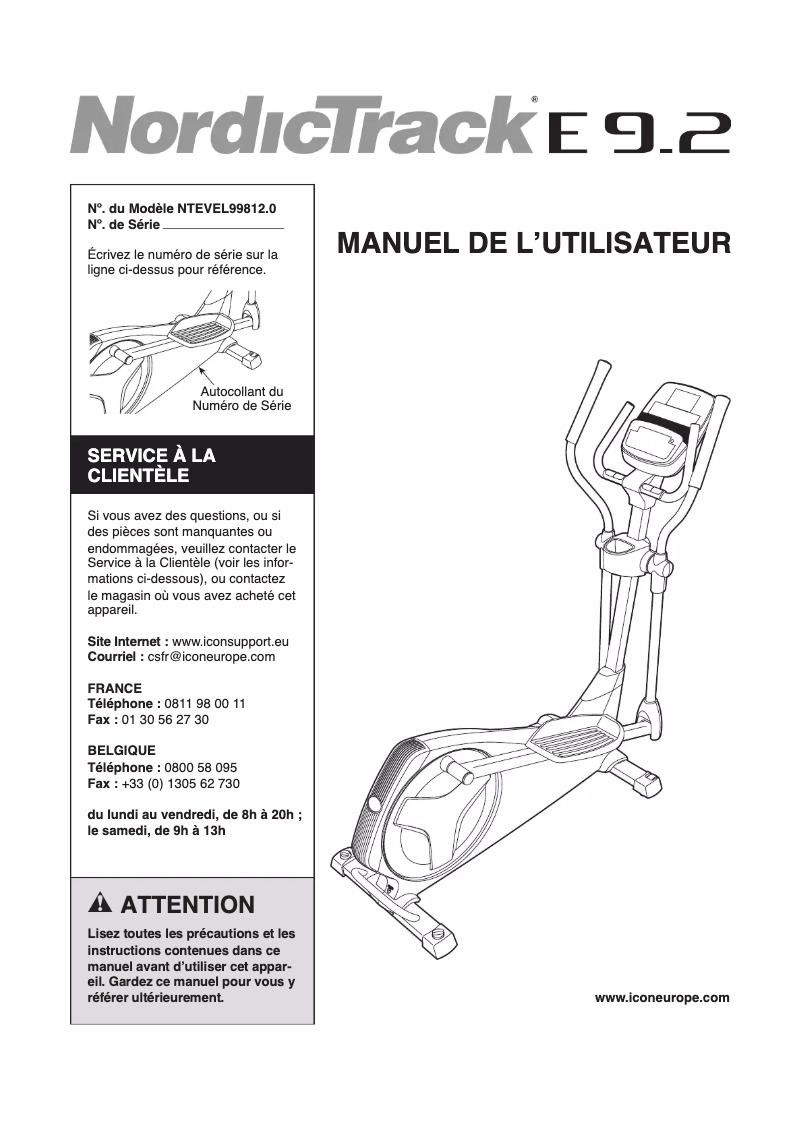 NordicTrack® E 9.2

Nº. du Modèle NTEVEL99812.0
Nº. de Série

Écrivez le numéro de série sur la ligne ci-dessus pour référence.

Autocollant du Numéro de Série

SERVICE À LA CLIENTÈLE

Si vous avez des questions, ou si des pièces sont manquantes ou endommagées, veuillez contacter le Service à la Clientèle (voir les informations ci-dessous), ou contactez le magasin où vous avez acheté cet appareil.

Site Internet : www.iconsupport.eu
Courriel : csfr@iconeurope.com

FRANCE
Téléphone : 0811 98 00 11
Fax : 01 30 56 27 30

BELGIQUE
Téléphone : 0800 58 095
Fax : +33 (0) 1305 62 730

du lundi au vendredi, de 8h à 20h ; le samedi, de 9h à 13h

ATTENTION

Lisez toutes les précautions et les instructions contenues dans ce manuel avant d'utiliser cet appareil. Gardez ce manuel pour vous y référer ultérieurement.

MANUEL DE L'UTILISATEUR

www.iconeurope.com