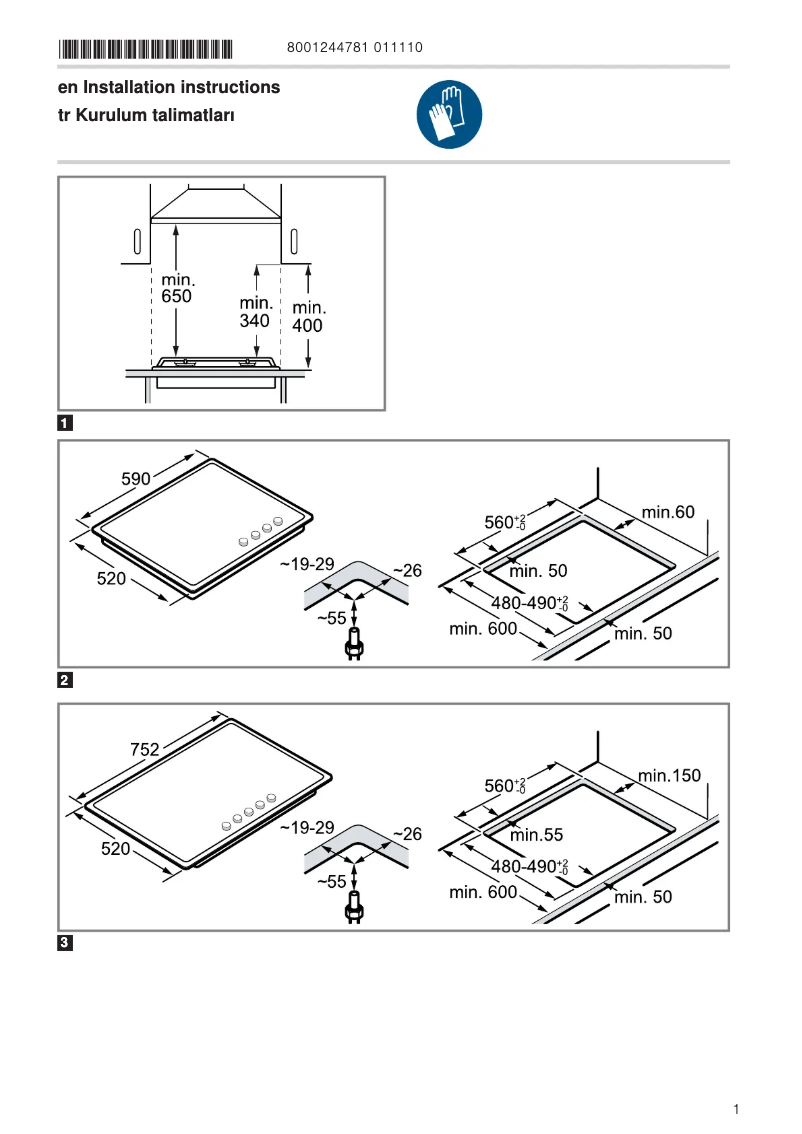 8001244781 011110

en Installation instructions
tr Kurulum talimatları

min. 650
min. 340
min. 400

1

590
520
~19-29
~26
~55
$560^{+2}_{-0}$
min.60
min. 50
$480\text{-}490^{+2}_{-0}$
min. 600
min. 50

2

752
520
~19-29
~26
~55
$560^{+2}_{-0}$
min.150
min.55
$480\text{-}490^{+2}_{-0}$
min. 600
min. 50

3

1