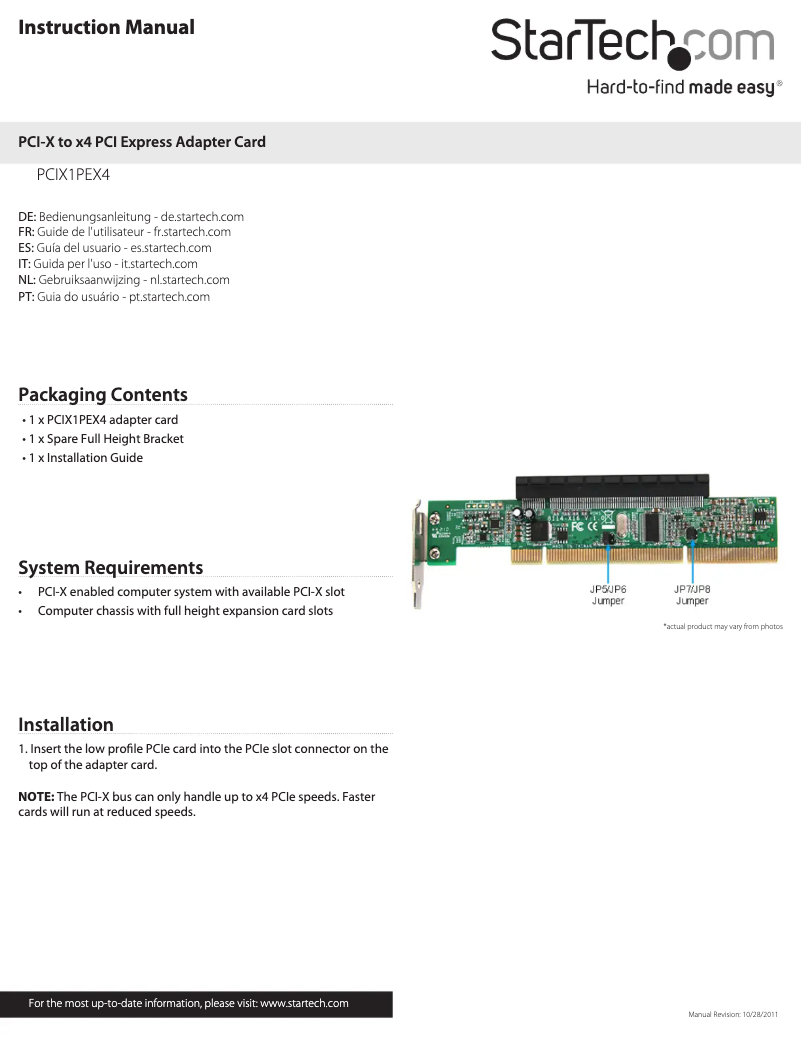 Instruction Manual

StarTech.com
Hard-to-find made easy®

PCI-X to x4 PCI Express Adapter Card

PCIX1PEX4

DE: Bedienungsanleitung - de.startech.com
FR: Guide de l'utilisateur - fr.startech.com
ES: Guía del usuario - es.startech.com
IT: Guida per l'uso - it.startech.com
NL: Gebruiksaanwijzing - nl.startech.com
PT: Guia do usuário - pt.startech.com

Packaging Contents

• 1 x PCIX1PEX4 adapter card
• 1 x Spare Full Height Bracket
• 1 x Installation Guide

System Requirements

• PCI-X enabled computer system with available PCI-X slot
• Computer chassis with full height expansion card slots

JP5/JP6 Jumper

JP7/JP8 Jumper

*actual product may vary from photos

Installation

1. Insert the low profile PCIe card into the PCIe slot connector on the top of the adapter card.

NOTE: The PCI-X bus can only handle up to x4 PCIe speeds. Faster cards will run at reduced speeds.

For the most up-to-date information, please visit: www.startech.com

Manual Revision: 10/28/2011