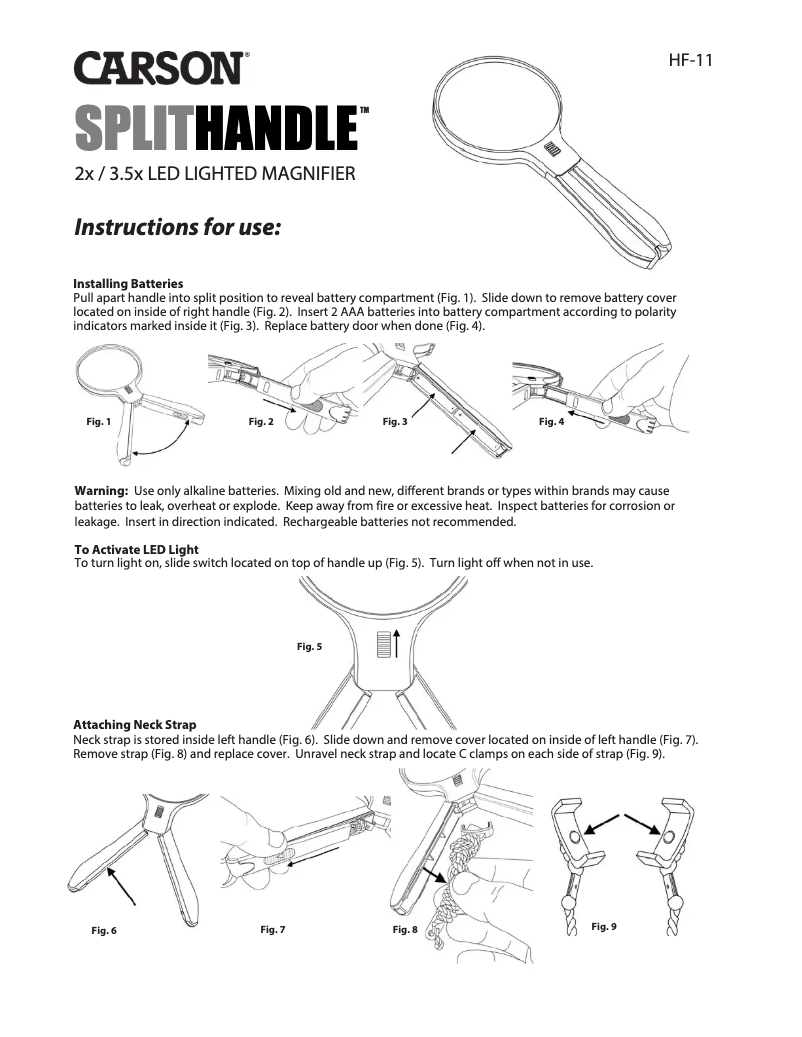 CARSON®

HF-11

SPLITHANDLE™

2x / 3.5x LED LIGHTED MAGNIFIER

Instructions for use:

Installing Batteries
Pull apart handle into split position to reveal battery compartment (Fig. 1). Slide down to remove battery cover located on inside of right handle (Fig. 2). Insert 2 AAA batteries into battery compartment according to polarity indicators marked inside it (Fig. 3). Replace battery door when done (Fig. 4).

Fig. 1 Fig. 2 Fig. 3 Fig. 4

Warning: Use only alkaline batteries. Mixing old and new, different brands or types within brands may cause batteries to leak, overheat or explode. Keep away from fire or excessive heat. Inspect batteries for corrosion or leakage. Insert in direction indicated. Rechargeable batteries not recommended.

To Activate LED Light
To turn light on, slide switch located on top of handle up (Fig. 5). Turn light off when not in use.

Fig. 5

Attaching Neck Strap
Neck strap is stored inside left handle (Fig. 6). Slide down and remove cover located on inside of left handle (Fig. 7). Remove strap (Fig. 8) and replace cover. Unravel neck strap and locate C clamps on each side of strap (Fig. 9).

Fig. 6 Fig. 7 Fig. 8 Fig. 9