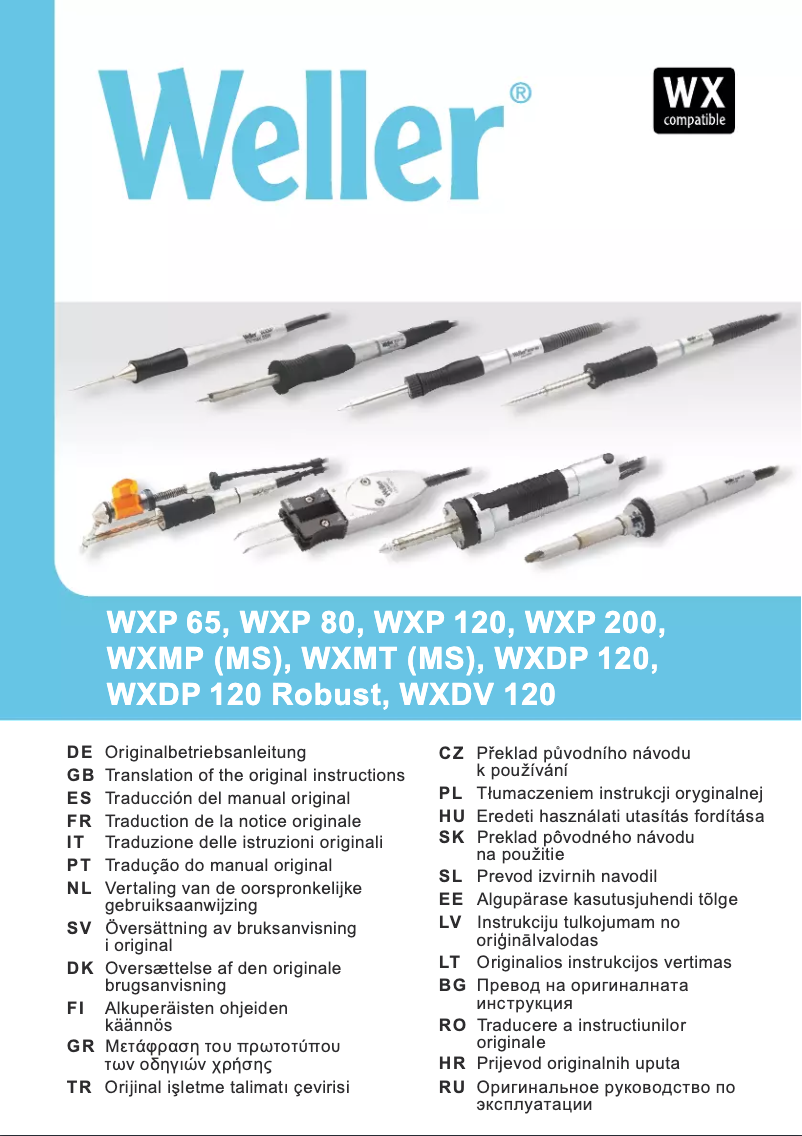 Weller®

WX compatible

WXP 65, WXP 80, WXP 120, WXP 200, WXMP (MS), WXMT (MS), WXDP 120, WXDP 120 Robust, WXDV 120

DE Originalbetriebsanleitung
GB Translation of the original instructions
ES Traducción del manual original
FR Traduction de la notice originale
IT Traduzione delle istruzioni originali
PT Tradução do manual original
NL Vertaling van de oorspronkelijke gebruiksaanwijzing
SV Översättning av bruksanvisning i original
DK Oversættelse af den originale brugsanvisning
FI Alkuperäisten ohjeiden käännös
GR Μετάφραση του πρωτοτύπου των οδηγιών χρήσης
TR Orijinal işletme talimatı çevirisi

CZ Překlad původního návodu k používání
PL Tłumaczeniem instrukcji oryginalnej
HU Eredeti használati utasítás fordítása
SK Preklad pôvodného návodu na použitie
SL Prevod izvirnih navodil
EE Algupärase kasutusjuhendi tõlge
LV Instrukciju tulkojumam no oriģinālvalodas
LT Originalios instrukcijos vertimas
BG Превод на оригиналната инструкция
RO Traducere a instructiunilor originale
HR Prijevod originalnih uputa
RU Оригинальное руководство по эксплуатации