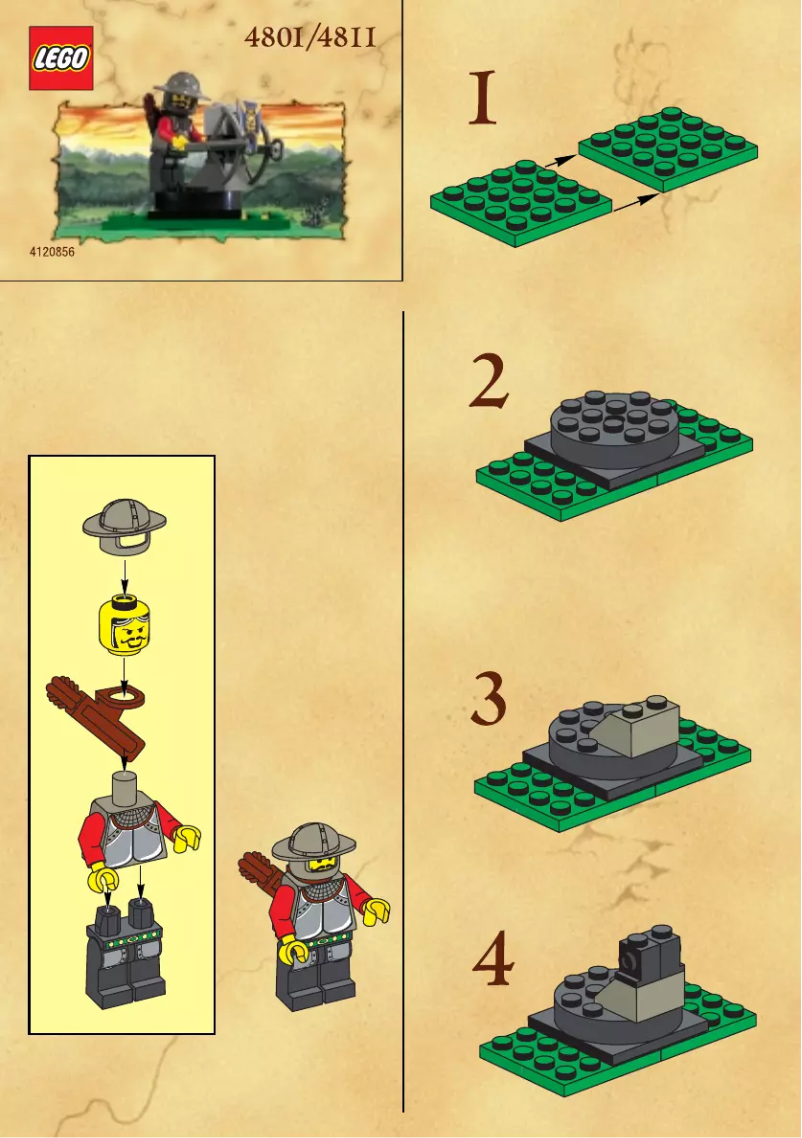 LEGO

4801/4811

4120856

1

2

3

4