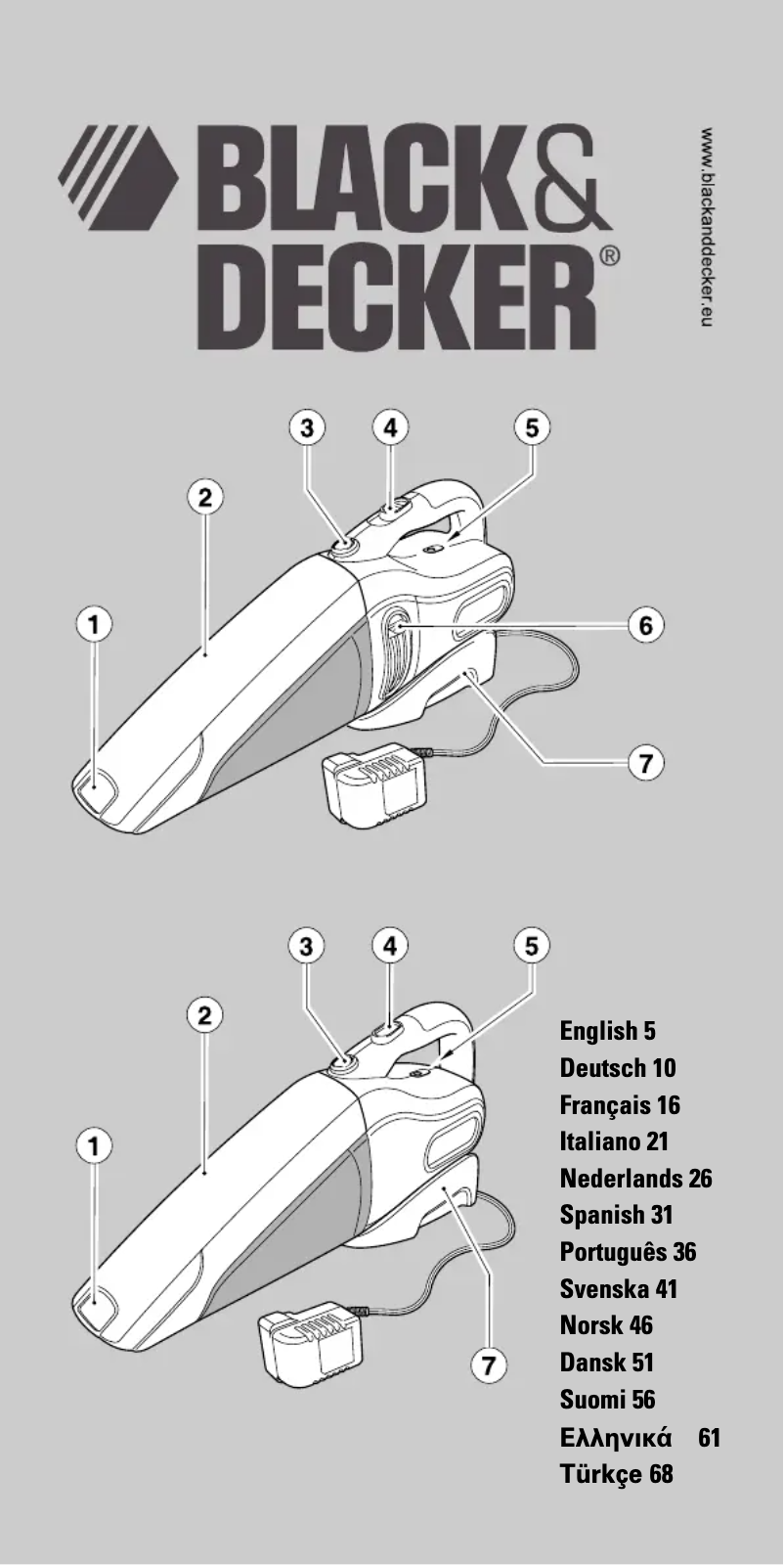 BLACK&
DECKER®

www.blackanddecker.eu

3
4
5
2
1
6
7

3
4
5
2
1
7

English 5
Deutsch 10
Français 16
Italiano 21
Nederlands 26
Spanish 31
Português 36
Svenska 41
Norsk 46
Dansk 51
Suomi 56
Ελληνικά 61
Türkçe 68