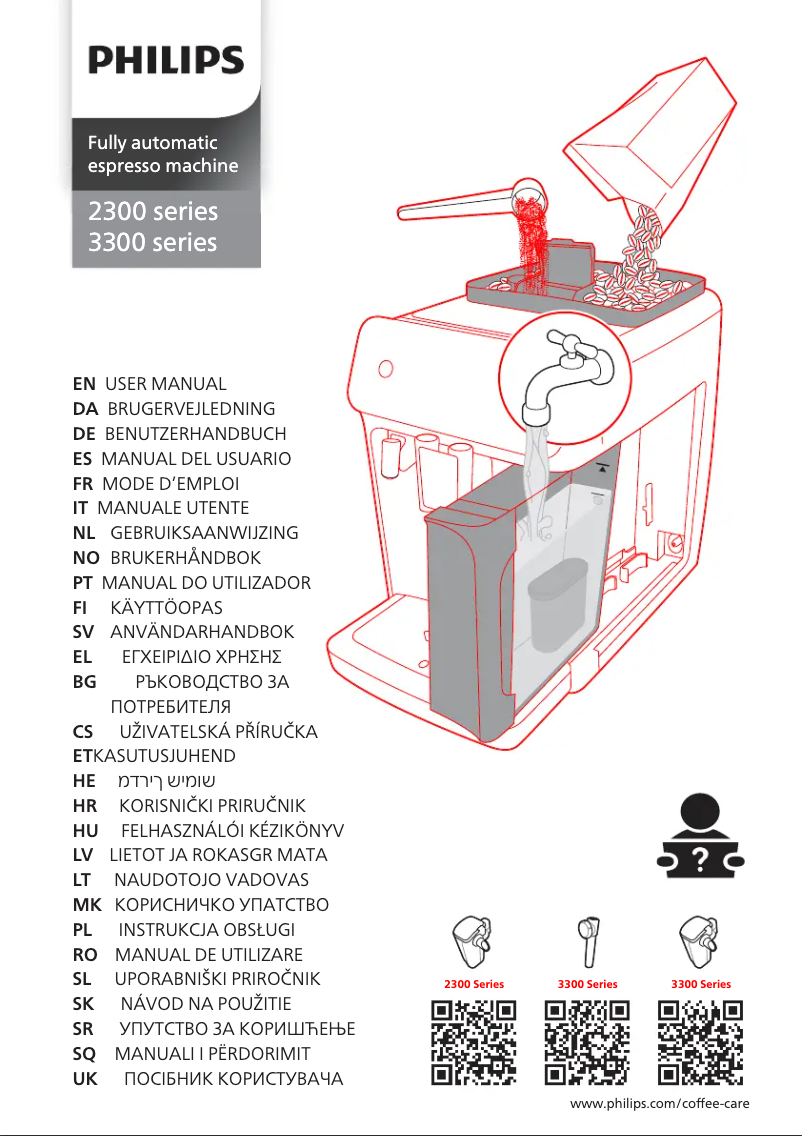 PHILIPS

Fully automatic espresso machine

2300 series
3300 series

EN USER MANUAL
DA BRUGERVEJLEDNING
DE BENUTZERHANDBUCH
ES MANUAL DEL USUARIO
FR MODE D'EMPLOI
IT MANUALE UTENTE
NL GEBRUIKSAANWIJZING
NO BRUKERHÅNDBOK
PT MANUAL DO UTILIZADOR
FI KÄYTTÖOPAS
SV ANVÄNDARHANDBOK
EL ΕΓΧΕΙΡΙΔΙΟ ΧΡΗΣΗΣ
BG РЪКОВОДСТВО ЗА ПОТРЕБИТЕЛЯ
CS UŽIVATELSKÁ PŘÍRUČKA
ETKASUTUSJUHEND
HE שומיש ךירדמ
HR KORISNIČKI PRIRUČNIK
HU FELHASZNÁLÓI KÉZIKÖNYV
LV LIETOT JA ROKASGR MATA
LT NAUDOTOJO VADOVAS
MK КОРИСНИЧКО УПАТСТВО
PL INSTRUKCJA OBSŁUGI
RO MANUAL DE UTILIZARE
SL UPORABNIŠKI PRIROČNIK
SK NÁVOD NA POUŽITIE
SR УПУТСТВО ЗА КОРИШЋЕЊЕ
SQ MANUALI I PËRDORIMIT
UK ПОСІБНИК КОРИСТУВАЧА

?

2300 Series
3300 Series
3300 Series

www.philips.com/coffee-care