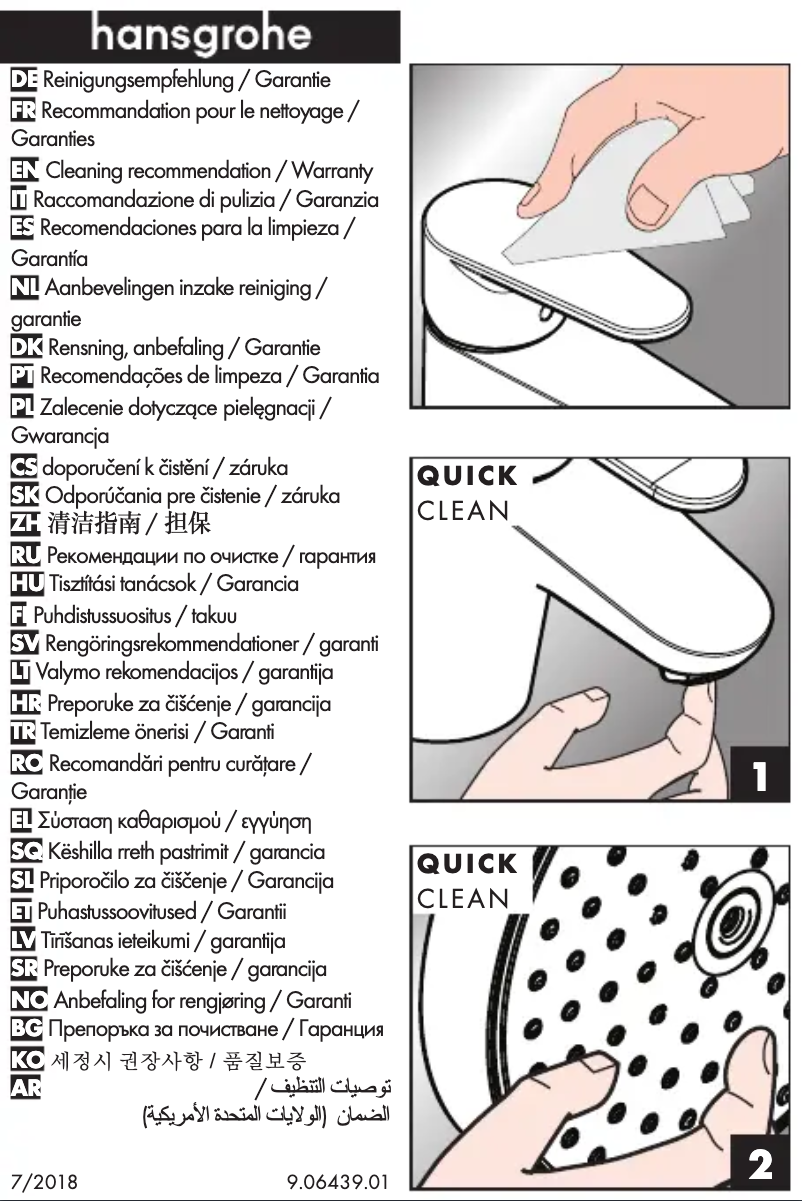 hansgrohe

DE Reinigungsempfehlung / Garantie
FR Recommandation pour le nettoyage / Garanties
EN Cleaning recommendation / Warranty
IT Raccomandazione di pulizia / Garanzia
ES Recomendaciones para la limpieza / Garantía
NL Aanbevelingen inzake reiniging / garantie
DK Rensning, anbefaling / Garantie
PT Recomendações de limpeza / Garantia
PL Zalecenie dotyczące pielęgnacji / Gwarancja
CS doporučení k čistění / záruka
SK Odporúčania pre čistenie / záruka
ZH 清洁指南 / 担保
RU Рекомендации по очистке / гарантия
HU Tisztítási tanácsok / Garancia
FI Puhdistussuositus / takuu
SV Rengöringsrekommendationer / garanti
LT Valymo rekomendacijos / garantija
HR Preporuke za čišćenje / garancija
TR Temizleme önerisi / Garanti
RO Recomandări pentru curățare / Garanție
EL Σύσταση καθαρισμού / εγγύηση
SQ Këshilla rreth pastrimit / garancia
SL Priporočilo za čiščenje / Garancija
ET Puhastussoovitused / Garantii
LV Tīrīšanas ieteikumi / garantija
SR Preporuke za čišćenje / garancija
NO Anbefaling for rengjøring / Garanti
BG Препоръка за почистване / Гаранция
KO 세정시 권장사항 / 품질보증
AR توصيات التنظيف / الضمان (الولايات المتحدة الأمريكية)

7/2018 9.06439.01

QUICK CLEAN
1

QUICK CLEAN
2