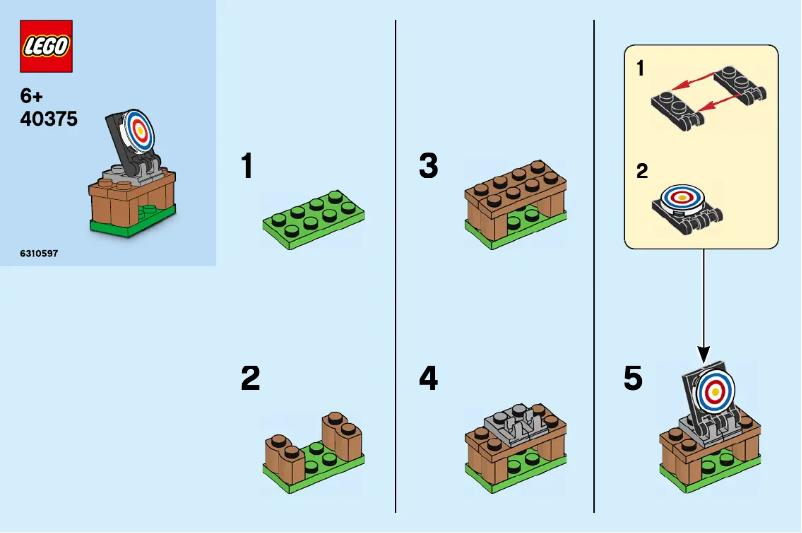 LEGO

6+
40375

6310597

1

2

3

4

1

2

5