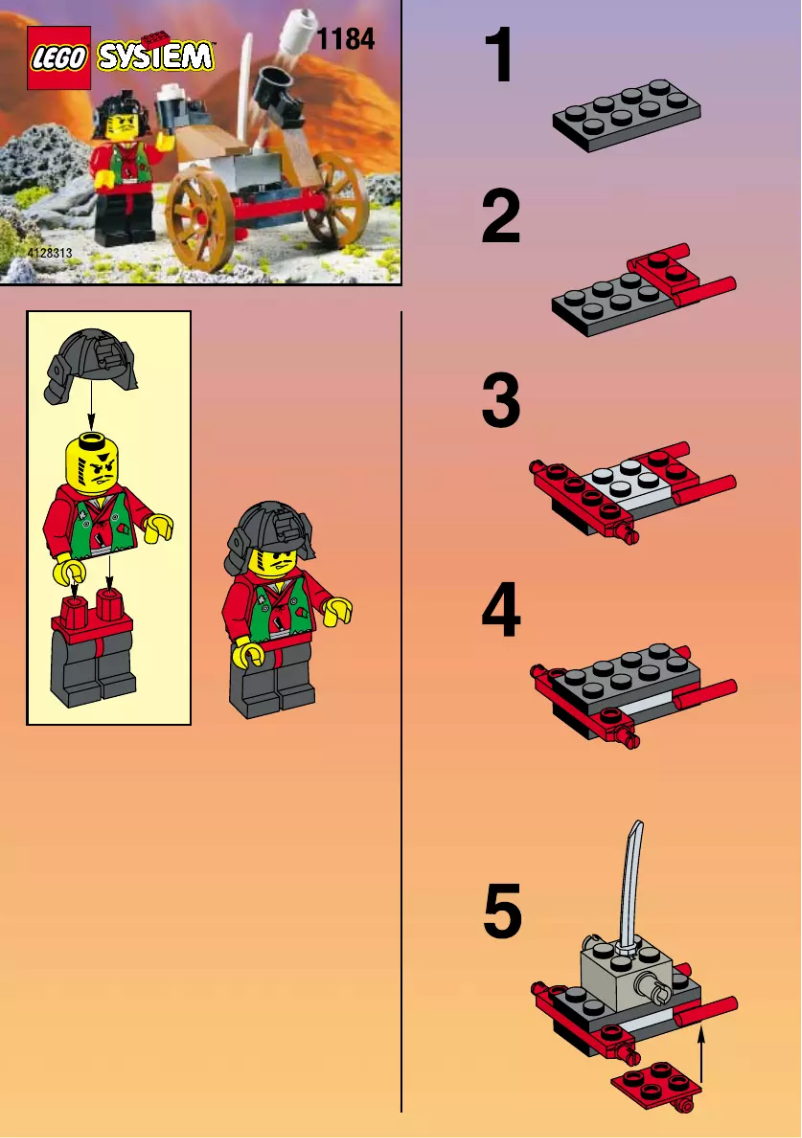 LEGO SYSTEM
1184
4128313

1

2

3

4

5