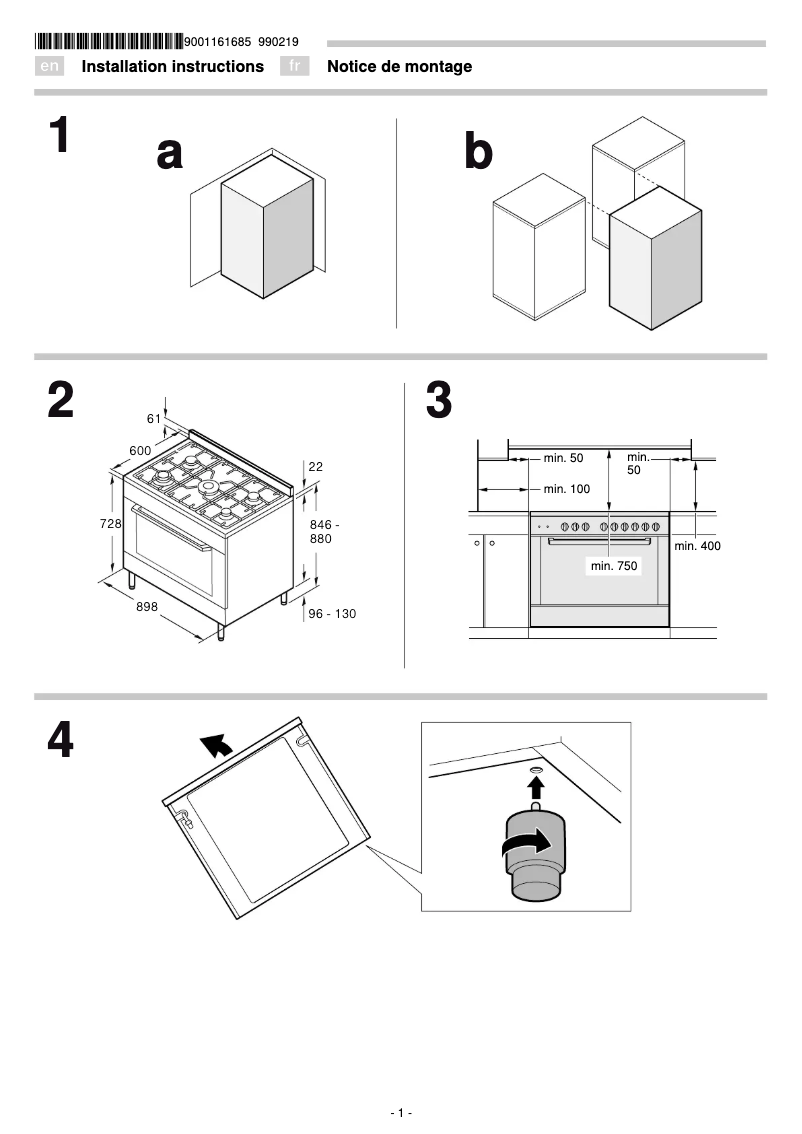 9001161685 990219

en Installation instructions fr Notice de montage

1

a

b

2

61

600

22

728

846 - 880

898

96 - 130

3

min. 50

min. 50

min. 100

min. 400

min. 750

4

- 1 -