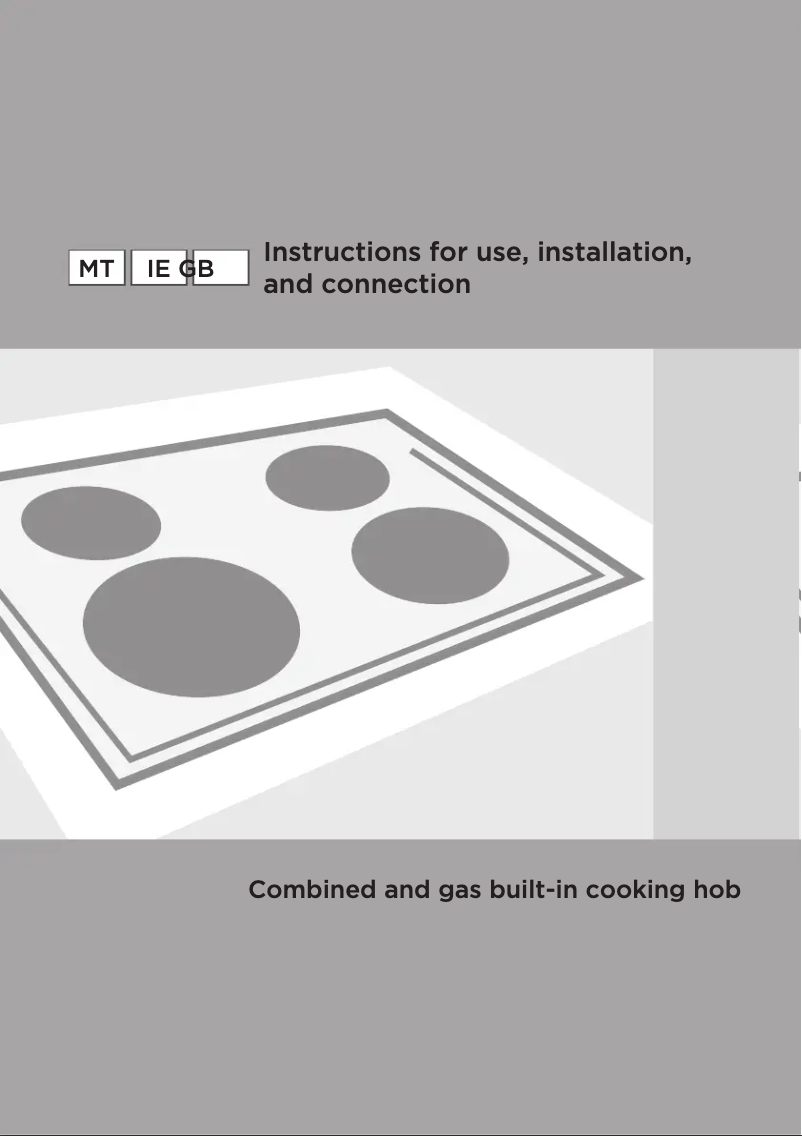 MT IE GB

Instructions for use, installation, and connection

Combined and gas built-in cooking hob