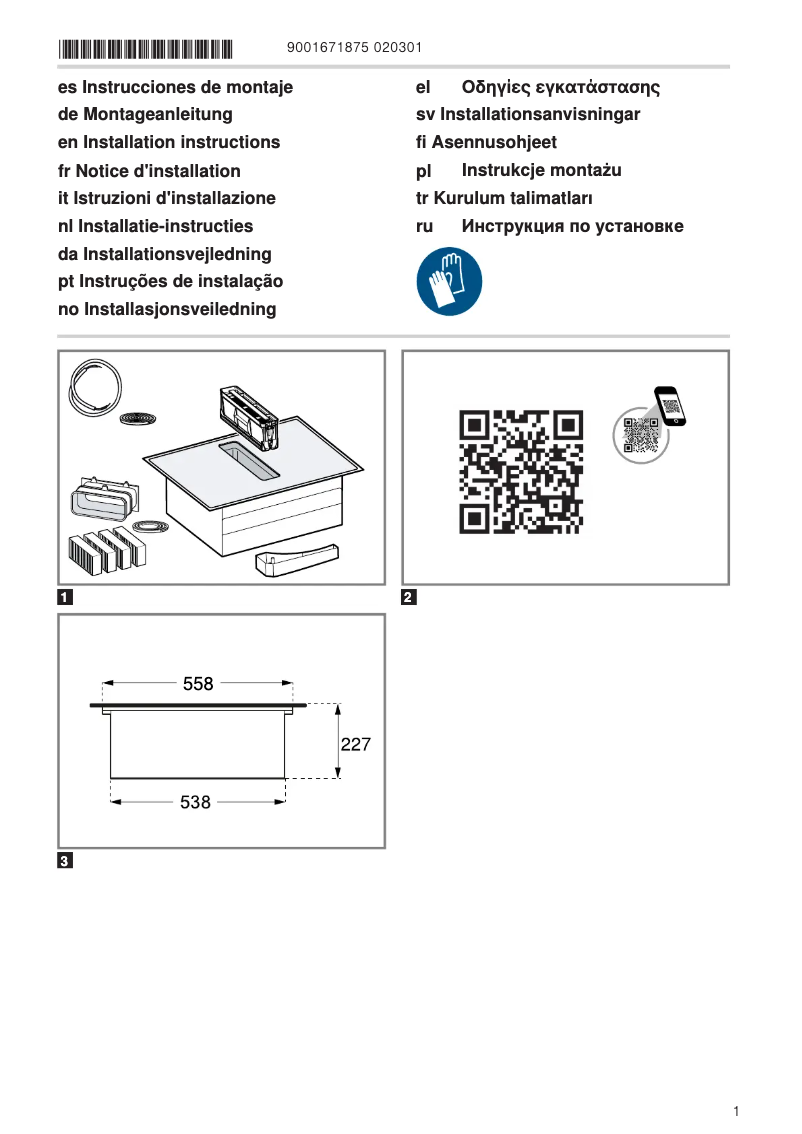 9001671875 020301

es Instrucciones de montaje
de Montageanleitung
en Installation instructions
fr Notice d'installation
it Istruzioni d'installazione
nl Installatie-instructies
da Installationsvejledning
pt Instruções de instalação
no Installasjonsveiledning

el Οδηγίες εγκατάστασης
sv Installationsanvisningar
fi Asennusohjeet
pl Instrukcje montażu
tr Kurulum talimatları
ru Инструкция по установке

1

2

558

227

538

3

1