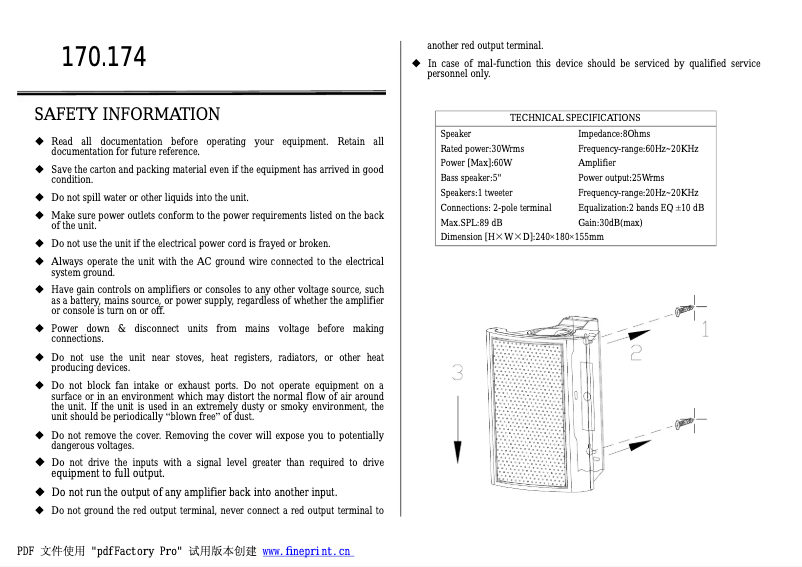 170.174

SAFETY INFORMATION

◆ Read all documentation before operating your equipment. Retain all documentation for future reference.

◆ Save the carton and packing material even if the equipment has arrived in good condition.

◆ Do not spill water or other liquids into the unit.

◆ Make sure power outlets conform to the power requirements listed on the back of the unit.

◆ Do not use the unit if the electrical power cord is frayed or broken.

◆ Always operate the unit with the AC ground wire connected to the electrical system ground.

◆ Have gain controls on amplifiers or consoles to any other voltage source, such as a battery, mains source, or power supply, regardless of whether the amplifier or console is turn on or off.

◆ Power down & disconnect units from mains voltage before making connections.

◆ Do not use the unit near stoves, heat registers, radiators, or other heat producing devices.

◆ Do not block fan intake or exhaust ports. Do not operate equipment on a surface or in an environment which may distort the normal flow of air around the unit. If the unit is used in an extremely dusty or smoky environment, the unit should be periodically "blown free" of dust.

◆ Do not remove the cover. Removing the cover will expose you to potentially dangerous voltages.

◆ Do not drive the inputs with a signal level greater than required to drive equipment to full output.

◆ Do not run the output of any amplifier back into another input.

◆ Do not ground the red output terminal, never connect a red output terminal to another red output terminal.

◆ In case of mal-function this device should be serviced by qualified service personnel only.

| TECHNICAL SPECIFICATIONS | |
|---|---|
| Speaker | Impedance:8Ohms |
| Rated power:30Wrms | Frequency-range:60Hz~20KHz |
| Power [Max]:60W | Amplifier |
| Bass speaker:5" | Power output:25Wrms |
| Speakers:1 tweeter | Frequency-range:20Hz~20KHz |
| Connections: 2-pole terminal | Equalization:2 bands EQ ±10 dB |
| Max.SPL:89 dB | Gain:30dB(max) |
| Dimension [H×W×D]:240×180×155mm | |

1
2
3

PDF 文件使用 "pdfFactory Pro" 试用版本创建 www.fineprint.cn