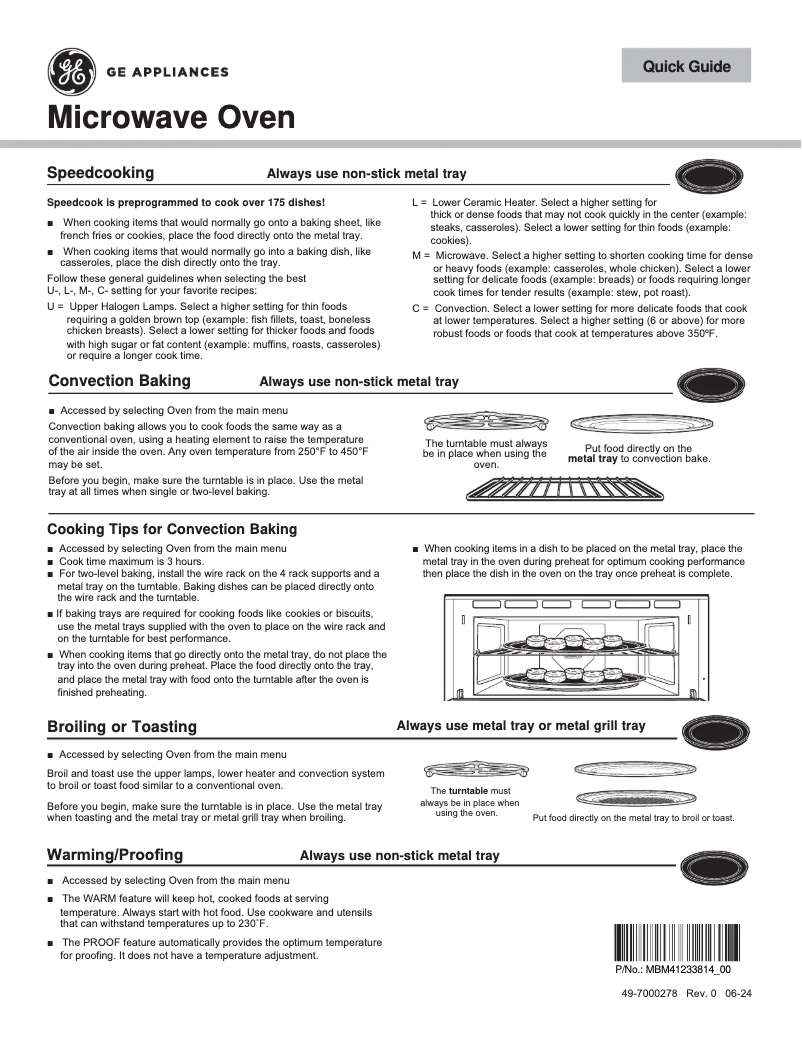 GE APPLIANCES

Quick Guide

Microwave Oven

Speedcooking

Always use non-stick metal tray

Speedcook is preprogrammed to cook over 175 dishes!

■ When cooking items that would normally go onto a baking sheet, like french fries or cookies, place the food directly onto the metal tray.

■ When cooking items that would normally go into a baking dish, like casseroles, place the dish directly onto the tray.

Follow these general guidelines when selecting the best U-, L-, M-, C- setting for your favorite recipes:

U = Upper Halogen Lamps. Select a higher setting for thin foods requiring a golden brown top (example: fish fillets, toast, boneless chicken breasts). Select a lower setting for thicker foods and foods with high sugar or fat content (example: muffins, roasts, casseroles) or require a longer cook time.

L = Lower Ceramic Heater. Select a higher setting for thick or dense foods that may not cook quickly in the center (example: steaks, casseroles). Select a lower setting for thin foods (example: cookies).

M = Microwave. Select a higher setting to shorten cooking time for dense or heavy foods (example: casseroles, whole chicken). Select a lower setting for delicate foods (example: breads) or foods requiring longer cook times for tender results (example: stew, pot roast).

C = Convection. Select a lower setting for more delicate foods that cook at lower temperatures. Select a higher setting (6 or above) for more robust foods or foods that cook at temperatures above 350ºF.

Convection Baking

Always use non-stick metal tray

■ Accessed by selecting Oven from the main menu

Convection baking allows you to cook foods the same way as a conventional oven, using a heating element to raise the temperature of the air inside the oven. Any oven temperature from 250°F to 450°F may be set.

Before you begin, make sure the turntable is in place. Use the metal tray at all times when single or two-level baking.

The turntable must always be in place when using the oven.

Put food directly on the metal tray to convection bake.

Cooking Tips for Convection Baking

■ Accessed by selecting Oven from the main menu
■ Cook time maximum is 3 hours.
■ For two-level baking, install the wire rack on the 4 rack supports and a metal tray on the turntable. Baking dishes can be placed directly onto the wire rack and the turntable.
■ If baking trays are required for cooking foods like cookies or biscuits, use the metal trays supplied with the oven to place on the wire rack and on the turntable for best performance.
■ When cooking items that go directly onto the metal tray, do not place the tray into the oven during preheat. Place the food directly onto the tray, and place the metal tray with food onto the turntable after the oven is finished preheating.

■ When cooking items in a dish to be placed on the metal tray, place the metal tray in the oven during preheat for optimum cooking performance then place the dish in the oven on the tray once preheat is complete.

Broiling or Toasting

Always use metal tray or metal grill tray

■ Accessed by selecting Oven from the main menu

Broil and toast use the upper lamps, lower heater and convection system to broil or toast food similar to a conventional oven.

Before you begin, make sure the turntable is in place. Use the metal tray when toasting and the metal tray or metal grill tray when broiling.

The turntable must always be in place when using the oven.

Put food directly on the metal tray to broil or toast.

Warming/Proofing

Always use non-stick metal tray

■ Accessed by selecting Oven from the main menu

■ The WARM feature will keep hot, cooked foods at serving temperature. Always start with hot food. Use cookware and utensils that can withstand temperatures up to 230˚F.

■ The PROOF feature automatically provides the optimum temperature for proofing. It does not have a temperature adjustment.

P/No.: MBM41233814_00

49-7000278 Rev. 0 06-24