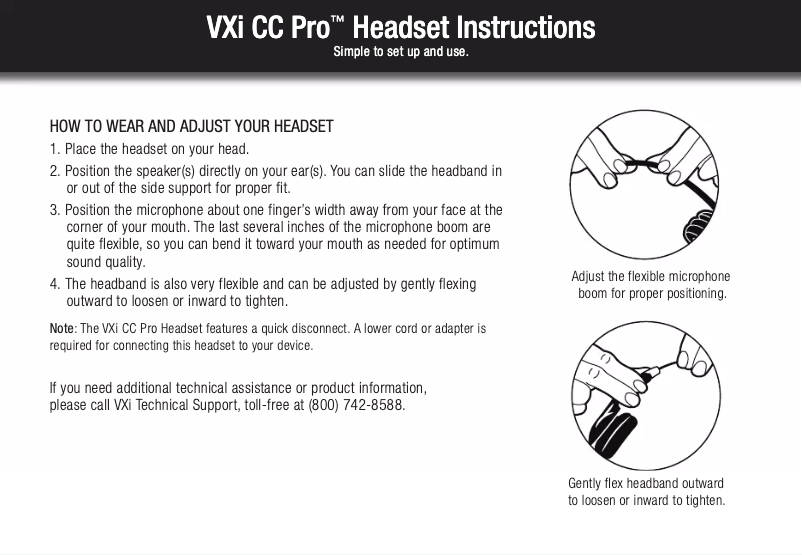 VXi CC Pro™ Headset Instructions
Simple to set up and use.

HOW TO WEAR AND ADJUST YOUR HEADSET
1. Place the headset on your head.
2. Position the speaker(s) directly on your ear(s). You can slide the headband in or out of the side support for proper fit.
3. Position the microphone about one finger's width away from your face at the corner of your mouth. The last several inches of the microphone boom are quite flexible, so you can bend it toward your mouth as needed for optimum sound quality.
4. The headband is also very flexible and can be adjusted by gently flexing outward to loosen or inward to tighten.

Note: The VXi CC Pro Headset features a quick disconnect. A lower cord or adapter is required for connecting this headset to your device.

If you need additional technical assistance or product information, please call VXi Technical Support, toll-free at (800) 742-8588.

Adjust the flexible microphone boom for proper positioning.

Gently flex headband outward to loosen or inward to tighten.