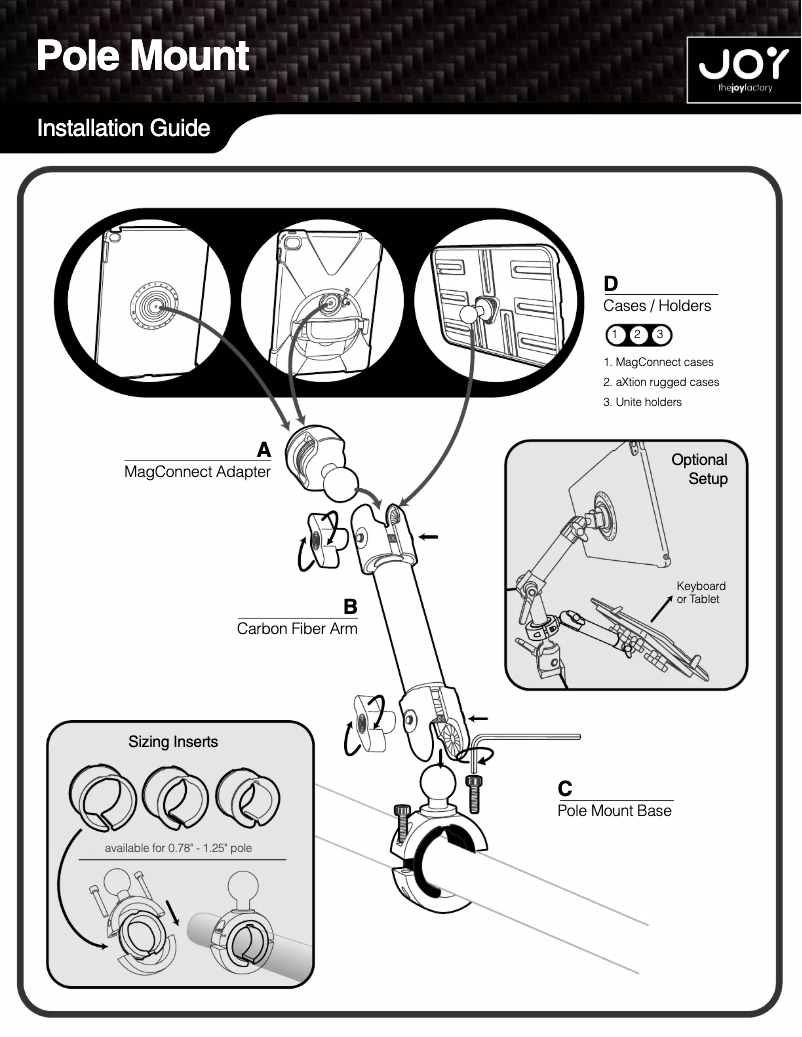 Pole Mount

JOY
thejoyfactory

Installation Guide

D
Cases / Holders

1 2 3

1. MagConnect cases
2. aXtion rugged cases
3. Unite holders

A
MagConnect Adapter

Optional Setup

Keyboard or Tablet

B
Carbon Fiber Arm

Sizing Inserts

available for 0.78" - 1.25" pole

C
Pole Mount Base