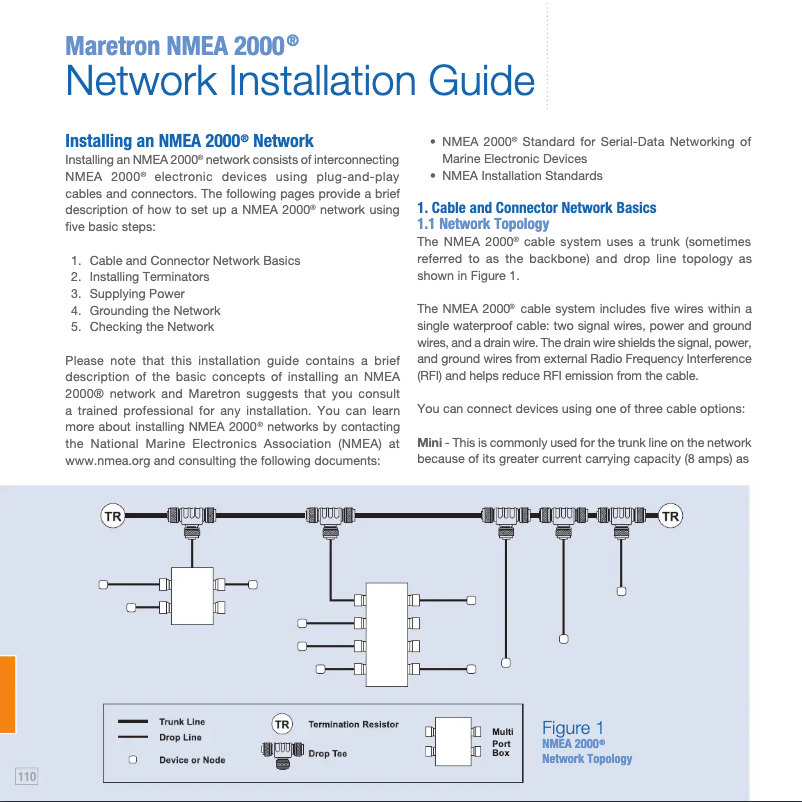 Maretron NMEA 2000®
Network Installation Guide

Installing an NMEA 2000® Network
Installing an NMEA 2000® network consists of interconnecting NMEA 2000® electronic devices using plug-and-play cables and connectors. The following pages provide a brief description of how to set up a NMEA 2000® network using five basic steps:

1. Cable and Connector Network Basics
2. Installing Terminators
3. Supplying Power
4. Grounding the Network
5. Checking the Network

Please note that this installation guide contains a brief description of the basic concepts of installing an NMEA 2000® network and Maretron suggests that you consult a trained professional for any installation. You can learn more about installing NMEA 2000® networks by contacting the National Marine Electronics Association (NMEA) at www.nmea.org and consulting the following documents:

• NMEA 2000® Standard for Serial-Data Networking of Marine Electronic Devices
• NMEA Installation Standards

1. Cable and Connector Network Basics
1.1 Network Topology
The NMEA 2000® cable system uses a trunk (sometimes referred to as the backbone) and drop line topology as shown in Figure 1.

The NMEA 2000® cable system includes five wires within a single waterproof cable: two signal wires, power and ground wires, and a drain wire. The drain wire shields the signal, power, and ground wires from external Radio Frequency Interference (RFI) and helps reduce RFI emission from the cable.

You can connect devices using one of three cable options:

Mini - This is commonly used for the trunk line on the network because of its greater current carrying capacity (8 amps) as

TR
TR

Trunk Line
Drop Line
Device or Node
TR Termination Resistor
Drop Tee
Multi Port Box

Figure 1
NMEA 2000®
Network Topology

110