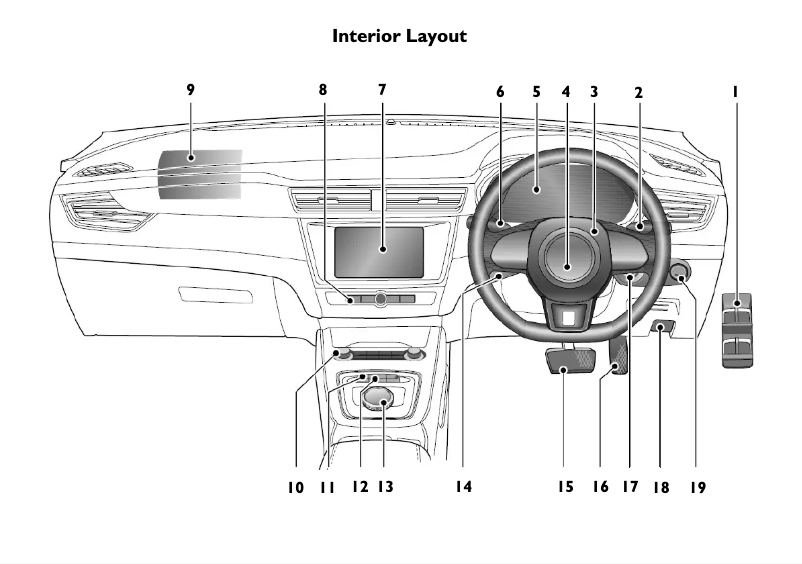 Interior Layout

9
8
7
6
5
4
3
2
1

10
11
12
13
14
15
16
17
18
19