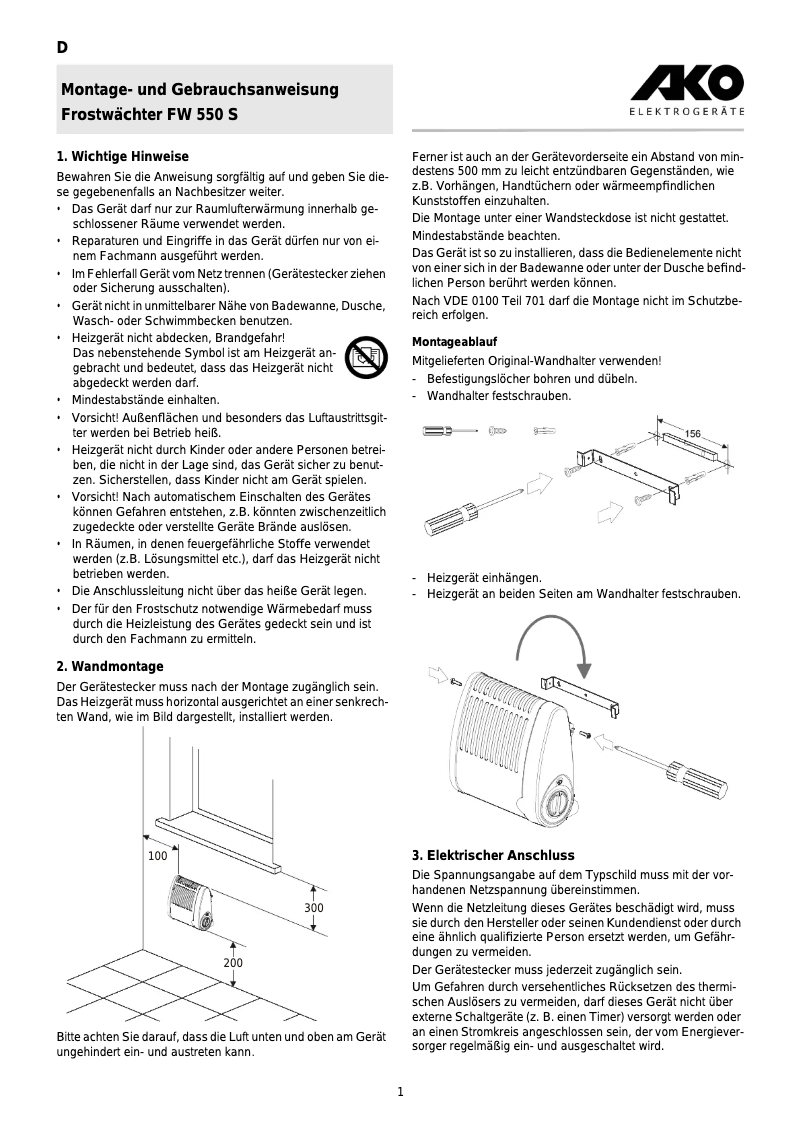 D

Montage- und Gebrauchsanweisung
Frostwächter FW 550 S

AKO
ELEKTROGERÄTE

1. Wichtige Hinweise

Bewahren Sie die Anweisung sorgfältig auf und geben Sie diese gegebenenfalls an Nachbesitzer weiter.
• Das Gerät darf nur zur Raumlufterwärmung innerhalb geschlossener Räume verwendet werden.
• Reparaturen und Eingriffe in das Gerät dürfen nur von einem Fachmann ausgeführt werden.
• Im Fehlerfall Gerät vom Netz trennen (Gerätestecker ziehen oder Sicherung ausschalten).
• Gerät nicht in unmittelbarer Nähe von Badewanne, Dusche, Wasch- oder Schwimmbecken benutzen.
• Heizgerät nicht abdecken, Brandgefahr! Das nebenstehende Symbol ist am Heizgerät angebracht und bedeutet, dass das Heizgerät nicht abgedeckt werden darf.
• Mindestabstände einhalten.
• Vorsicht! Außenflächen und besonders das Luftaustrittsgitter werden bei Betrieb heiß.
• Heizgerät nicht durch Kinder oder andere Personen betreiben, die nicht in der Lage sind, das Gerät sicher zu benutzen. Sicherstellen, dass Kinder nicht am Gerät spielen.
• Vorsicht! Nach automatischem Einschalten des Gerätes können Gefahren entstehen, z.B. könnten zwischenzeitlich zugedeckte oder verstellte Geräte Brände auslösen.
• In Räumen, in denen feuergefährliche Stoffe verwendet werden (z.B. Lösungsmittel etc.), darf das Heizgerät nicht betrieben werden.
• Die Anschlussleitung nicht über das heiße Gerät legen.
• Der für den Frostschutz notwendige Wärmebedarf muss durch die Heizleistung des Gerätes gedeckt sein und ist durch den Fachmann zu ermitteln.

2. Wandmontage

Der Gerätestecker muss nach der Montage zugänglich sein. Das Heizgerät muss horizontal ausgerichtet an einer senkrechten Wand, wie im Bild dargestellt, installiert werden.

100
300
200

Bitte achten Sie darauf, dass die Luft unten und oben am Gerät ungehindert ein- und austreten kann.

Ferner ist auch an der Gerätevorderseite ein Abstand von mindestens 500 mm zu leicht entzündbaren Gegenständen, wie z.B. Vorhängen, Handtüchern oder wärmeempfindlichen Kunststoffen einzuhalten.
Die Montage unter einer Wandsteckdose ist nicht gestattet.
Mindestabstände beachten.
Das Gerät ist so zu installieren, dass die Bedienelemente nicht von einer sich in der Badewanne oder unter der Dusche befindlichen Person berührt werden können.
Nach VDE 0100 Teil 701 darf die Montage nicht im Schutzbereich erfolgen.

Montageablauf
Mitgelieferten Original-Wandhalter verwenden!
- Befestigungslöcher bohren und dübeln.
- Wandhalter festschrauben.

156

- Heizgerät einhängen.
- Heizgerät an beiden Seiten am Wandhalter festschrauben.

3. Elektrischer Anschluss

Die Spannungsangabe auf dem Typschild muss mit der vorhandenen Netzspannung übereinstimmen.
Wenn die Netzleitung dieses Gerätes beschädigt wird, muss sie durch den Hersteller oder seinen Kundendienst oder durch eine ähnlich qualifizierte Person ersetzt werden, um Gefährdungen zu vermeiden.
Der Gerätestecker muss jederzeit zugänglich sein.
Um Gefahren durch versehentliches Rücksetzen des thermischen Auslösers zu vermeiden, darf dieses Gerät nicht über externe Schaltgeräte (z. B. einen Timer) versorgt werden oder an einen Stromkreis angeschlossen sein, der vom Energieversorger regelmäßig ein- und ausgeschaltet wird.

1